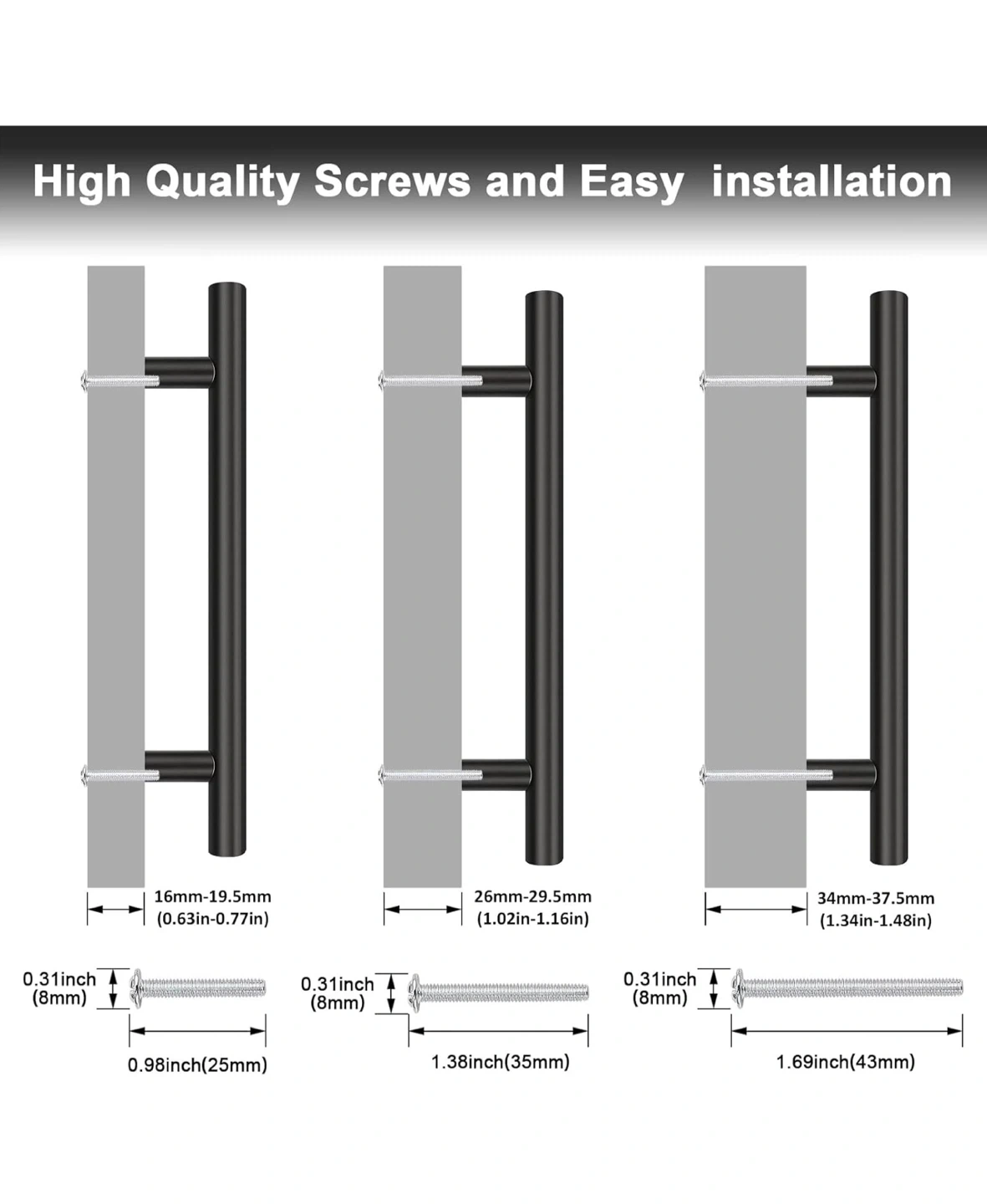 High Quality Screws and Easy installation

16mm-19.5mm
(0.63in-0.77in)

26mm-29.5mm
(1.02in-1.16in)

34mm-37.5mm
(1.34in-1.48in)

0.31inch
(8mm)

0.98inch(25mm)

0.31inch
(8mm)

1.38inch(35mm)

0.31inch
(8mm)

1.69inch(43mm)