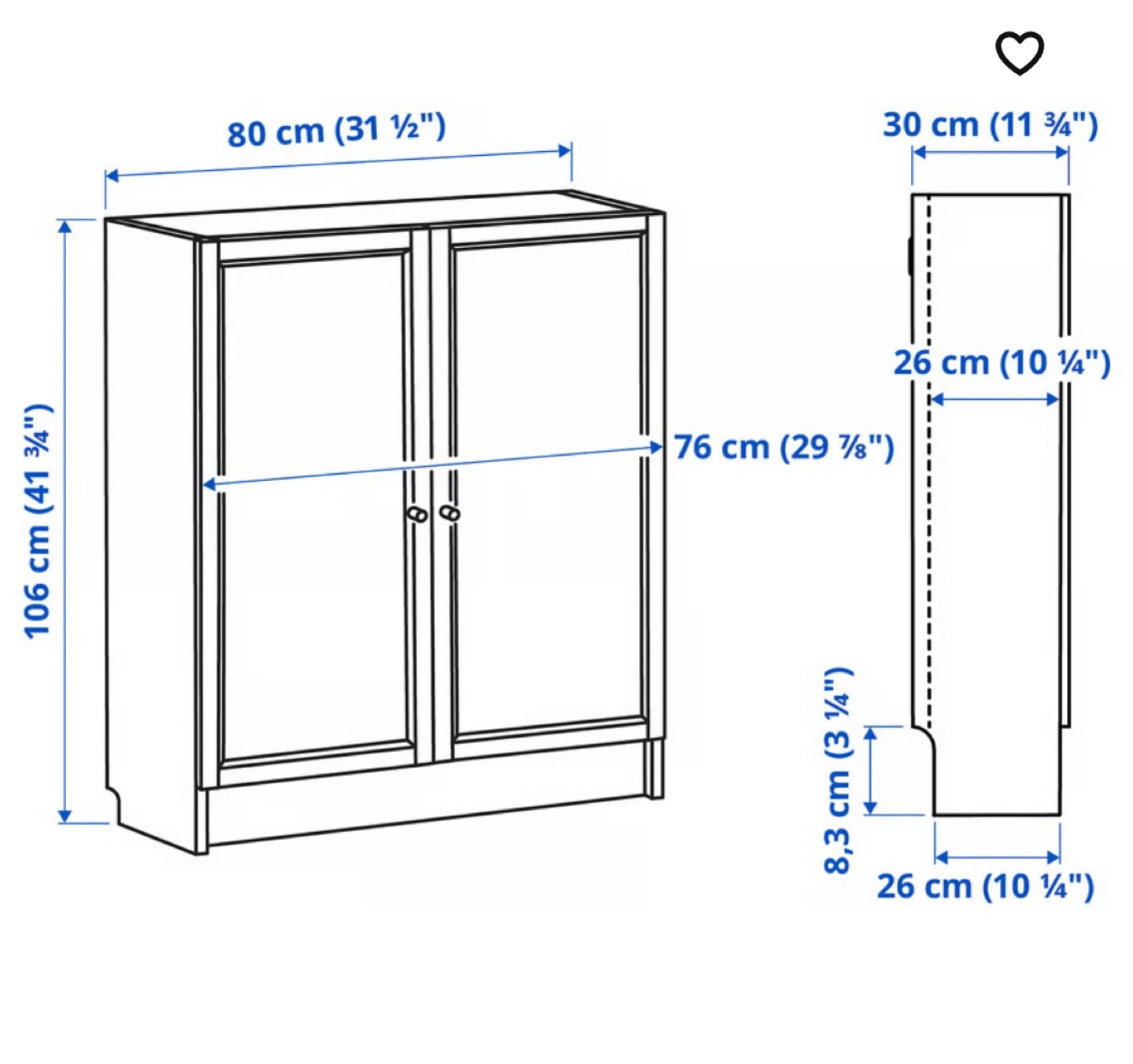 80 cm (31 ½")

106 cm (41 ¾")

76 cm (29 ⅞")

30 cm (11 ¾")

26 cm (10 ¼")

8,3 cm (3 ¼")

26 cm (10 ¼")