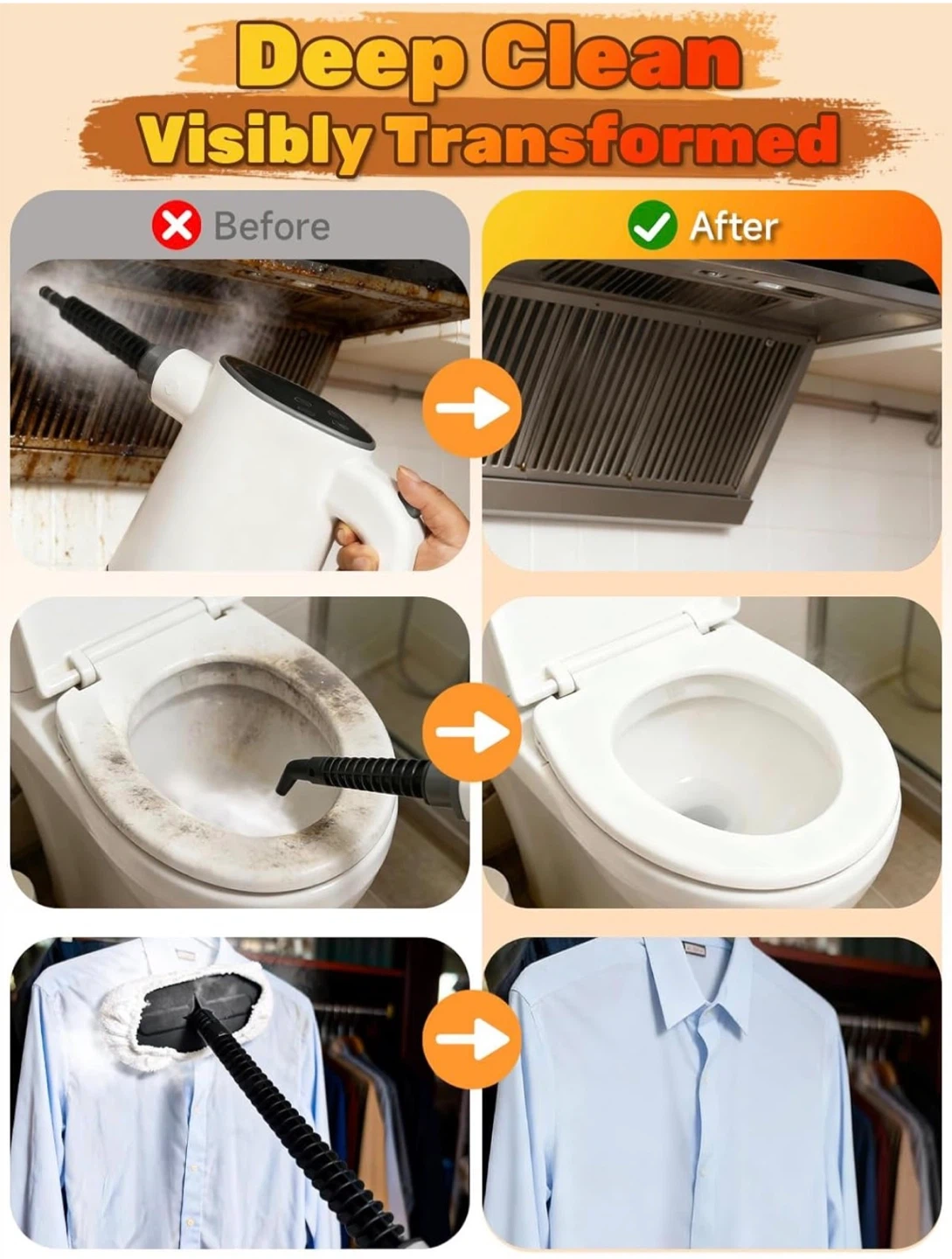 Deep Clean
Visibly Transformed

Before

After