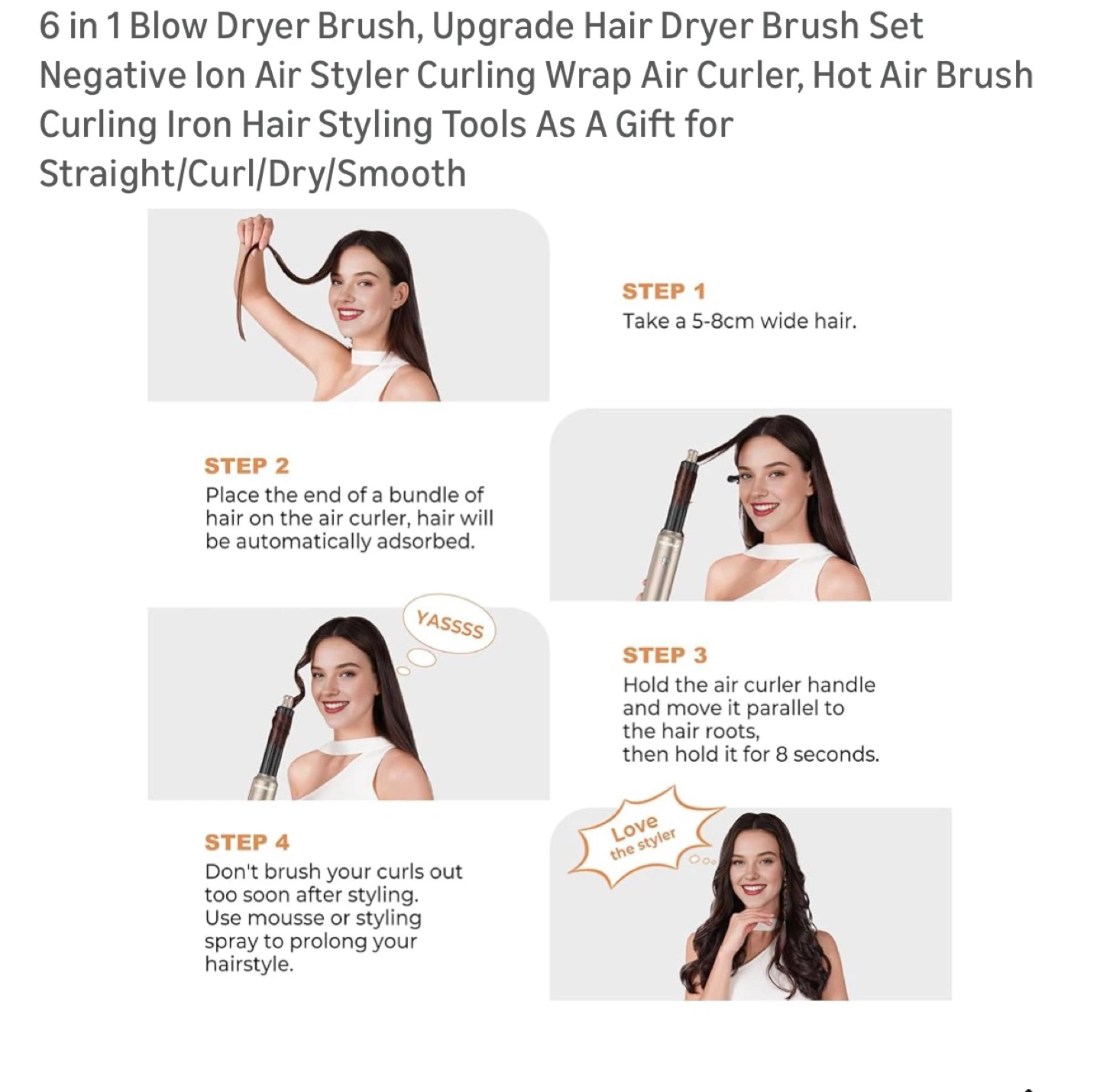 6 in 1 Blow Dryer Brush, Upgrade Hair Dryer Brush Set Negative Ion Air Styler Curling Wrap Air Curler, Hot Air Brush Curling Iron Hair Styling Tools As A Gift for Straight/Curl/Dry/Smooth

STEP 1
Take a 5-8cm wide hair.

STEP 2
Place the end of a bundle of hair on the air curler, hair will be automatically adsorbed.

YASSSS

STEP 3
Hold the air curler handle and move it parallel to the hair roots, then hold it for 8 seconds.

STEP 4
Don't brush your curls out too soon after styling. Use mousse or styling spray to prolong your hairstyle.

Love the styler