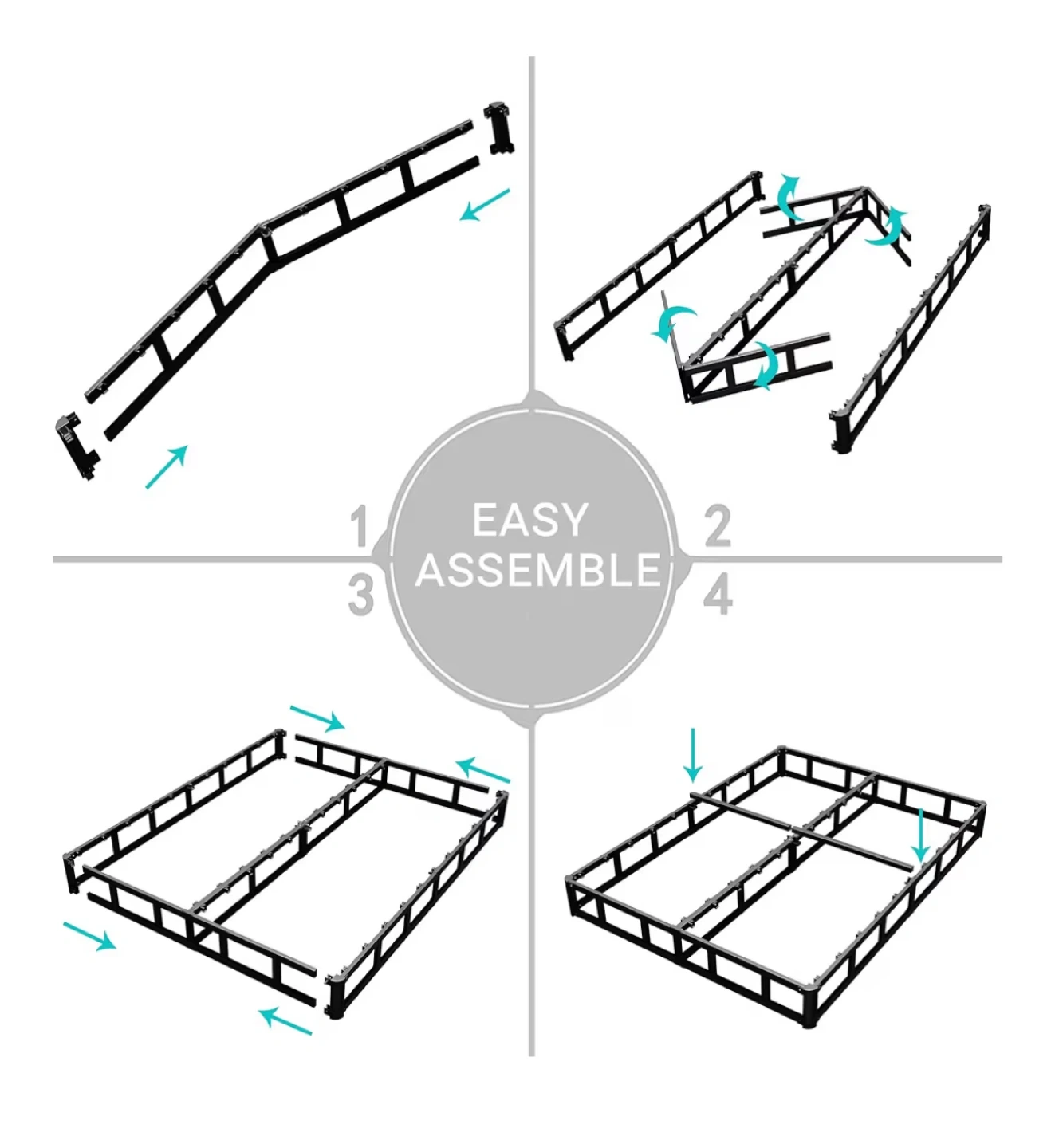 1
EASY
ASSEMBLE
2
3
4