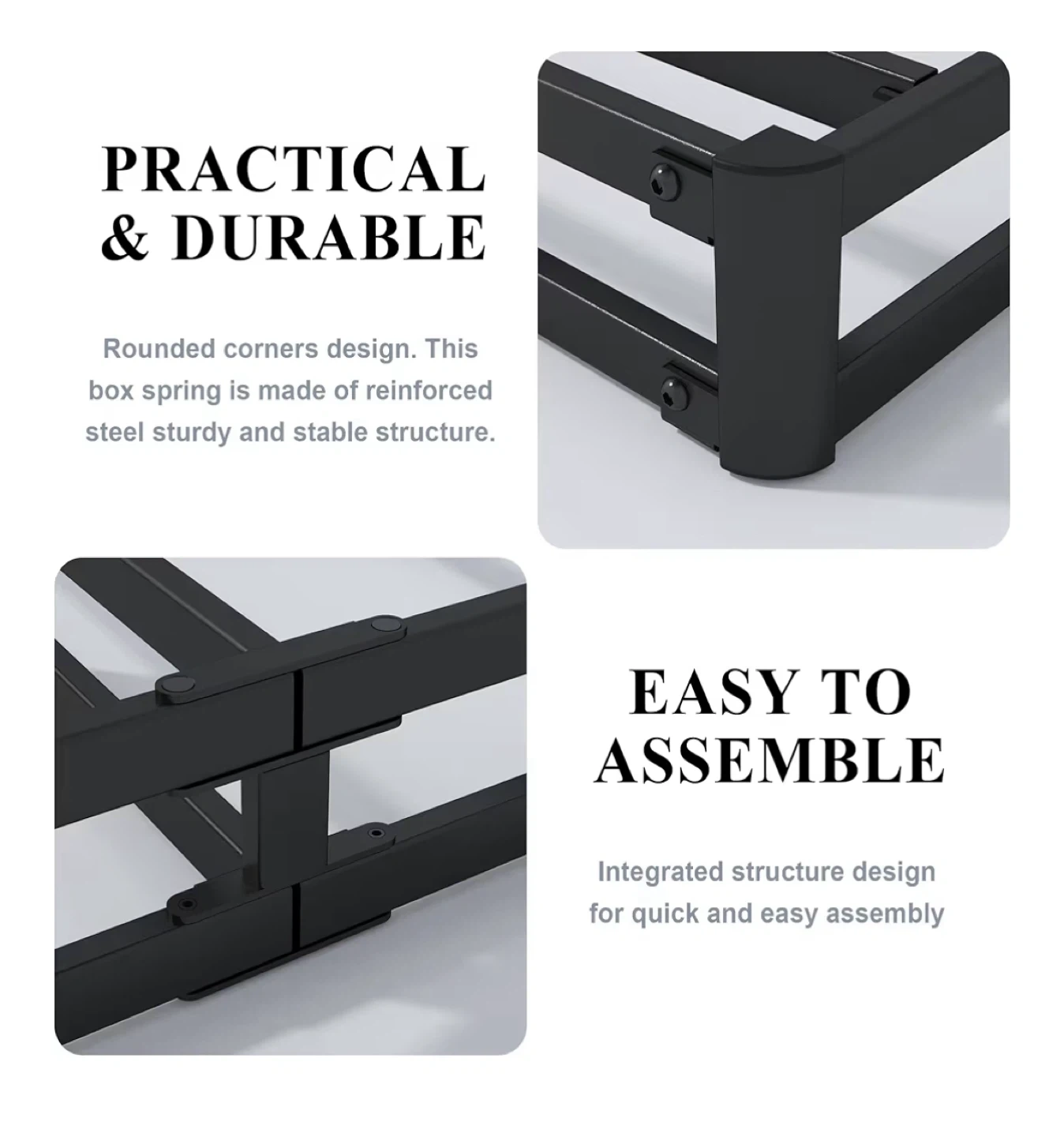 PRACTICAL & DURABLE

Rounded corners design. This box spring is made of reinforced steel sturdy and stable structure.

EASY TO ASSEMBLE

Integrated structure design for quick and easy assembly