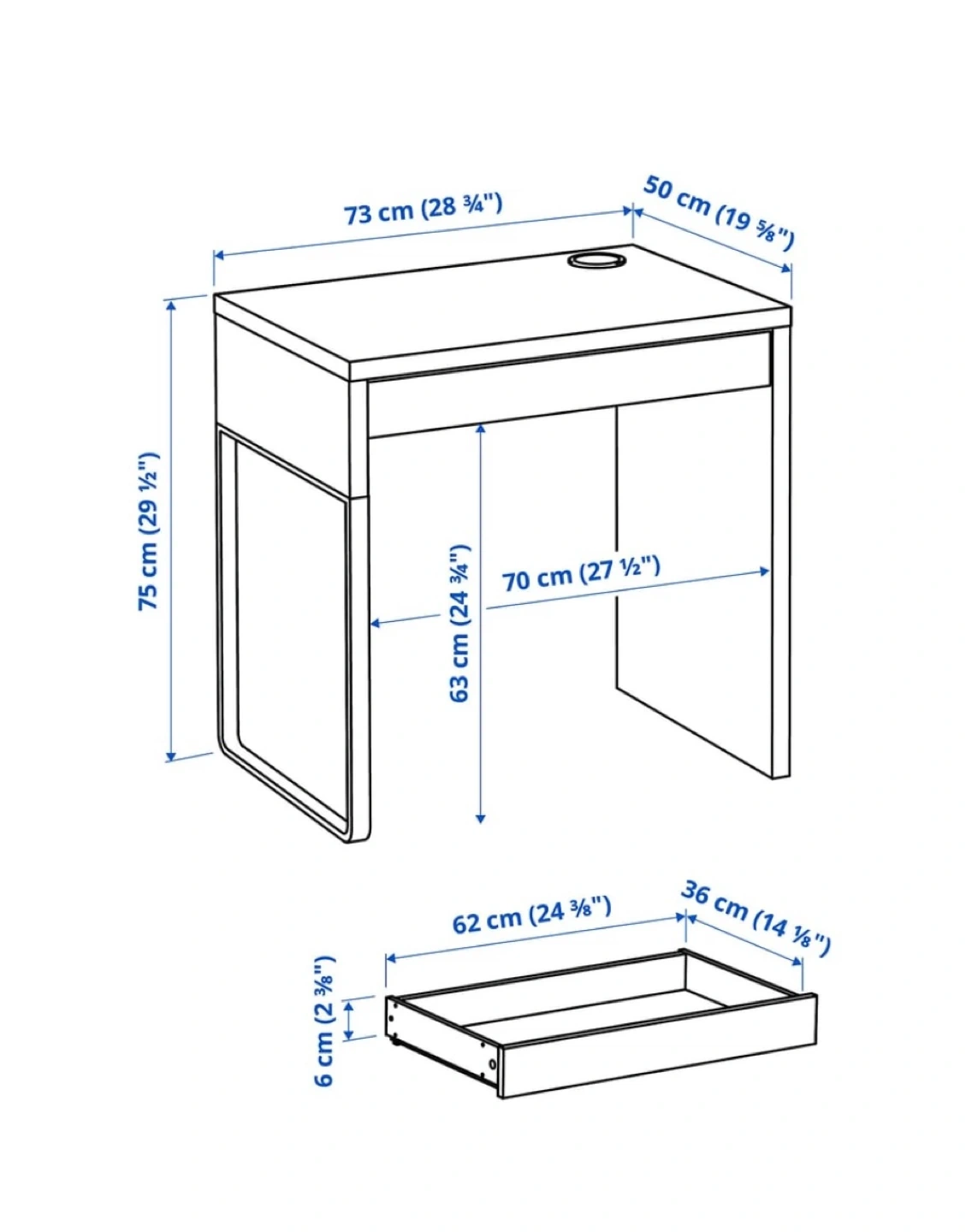 73 cm (28 ¾")

50 cm (19 ⅝")

75 cm (29 ½")

63 cm (24 ¾")

70 cm (27 ½")

62 cm (24 ⅜")

36 cm (14 ⅛")

6 cm (2 ⅜")