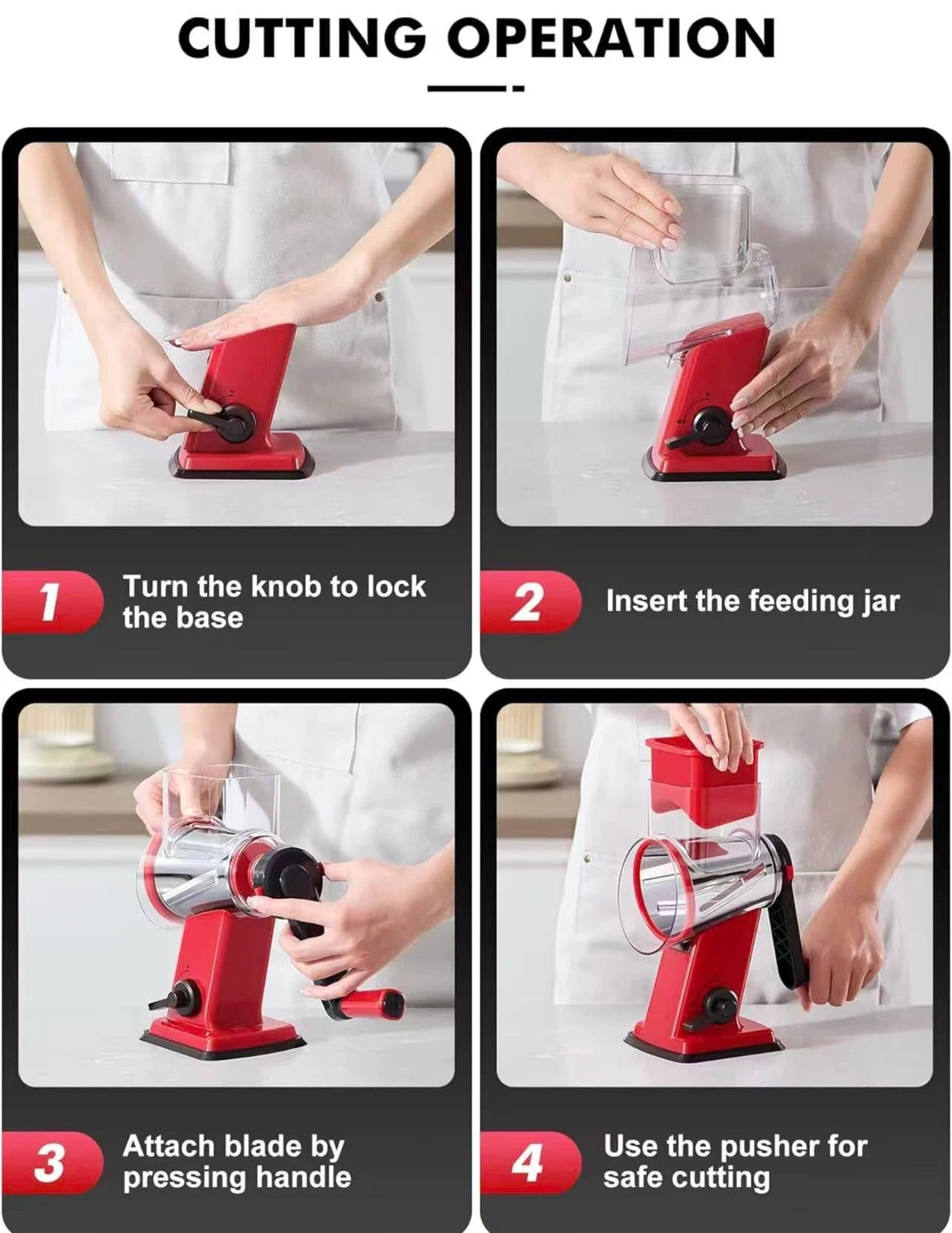 CUTTING OPERATION

1 Turn the knob to lock the base

2 Insert the feeding jar

3 Attach blade by pressing handle

4 Use the pusher for safe cutting