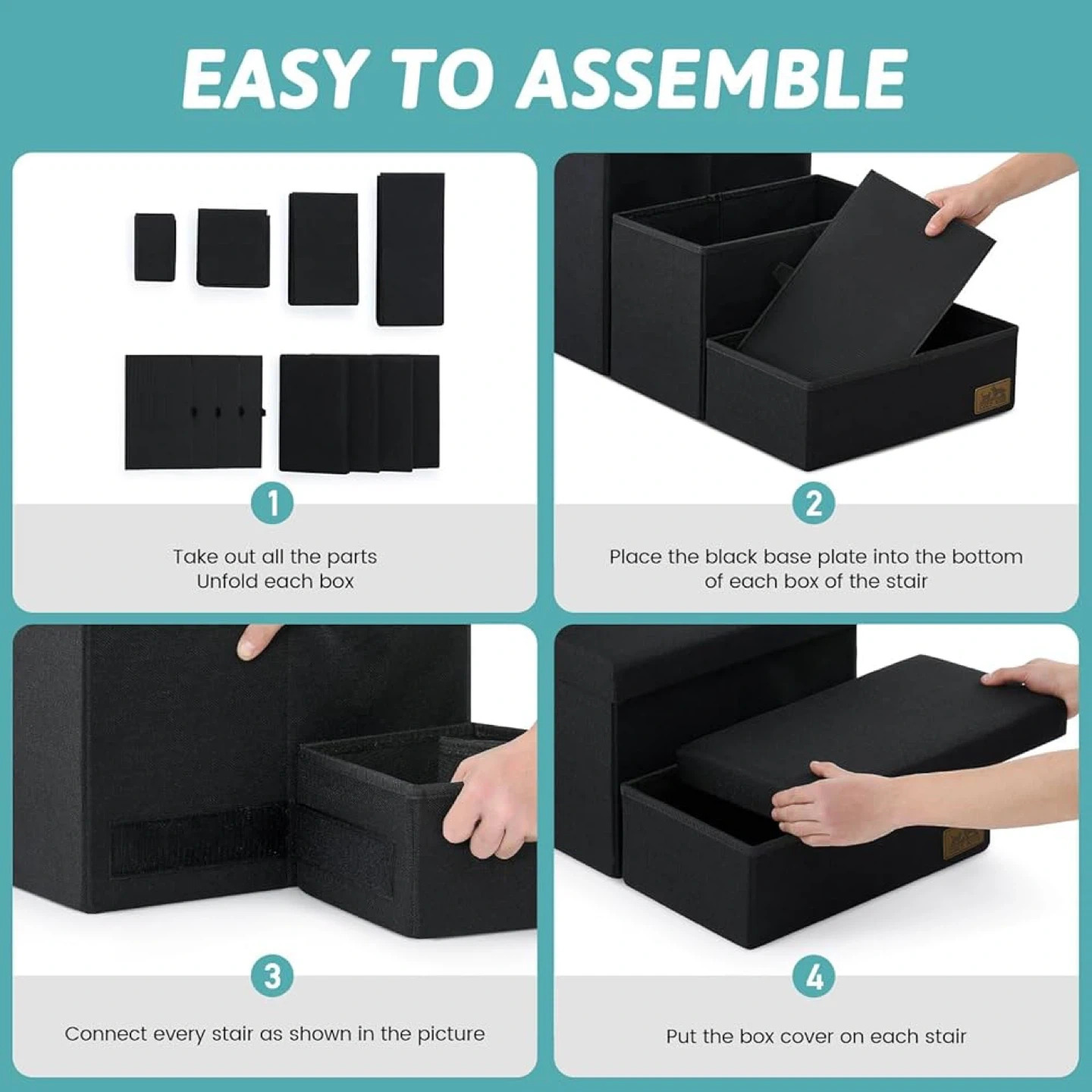 EASY TO ASSEMBLE

1

Take out all the parts
Unfold each box

2

Place the black base plate into the bottom of each box of the stair

3

Connect every stair as shown in the picture

4

Put the box cover on each stair