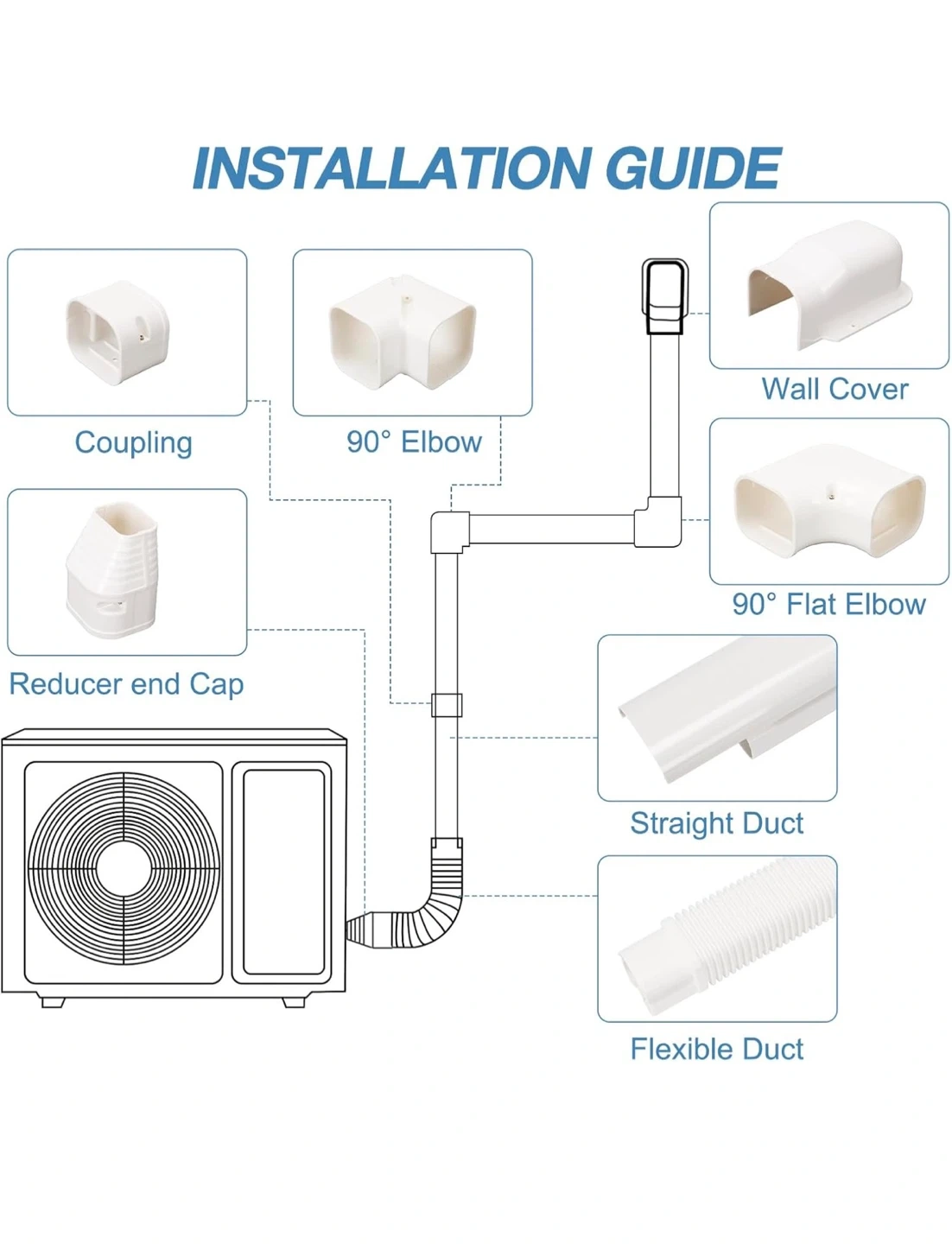 INSTALLATION GUIDE

Coupling

90° Elbow

Wall Cover

90° Flat Elbow

Reducer end Cap

Straight Duct

Flexible Duct