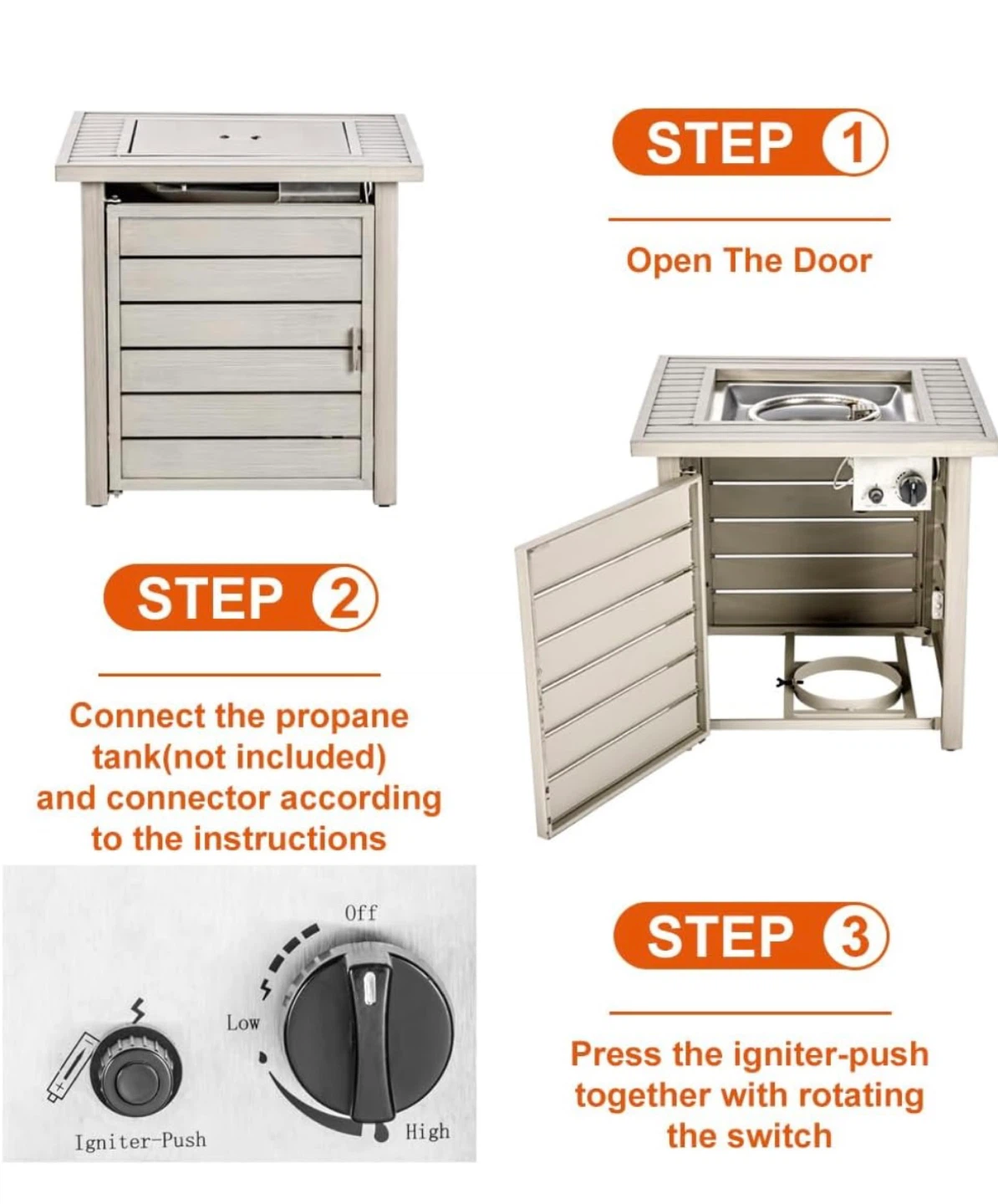 STEP 1

Open The Door

STEP 2

Connect the propane tank(not included) and connector according to the instructions

Off

Low

High

Igniter-Push

STEP 3

Press the igniter-push together with rotating the switch