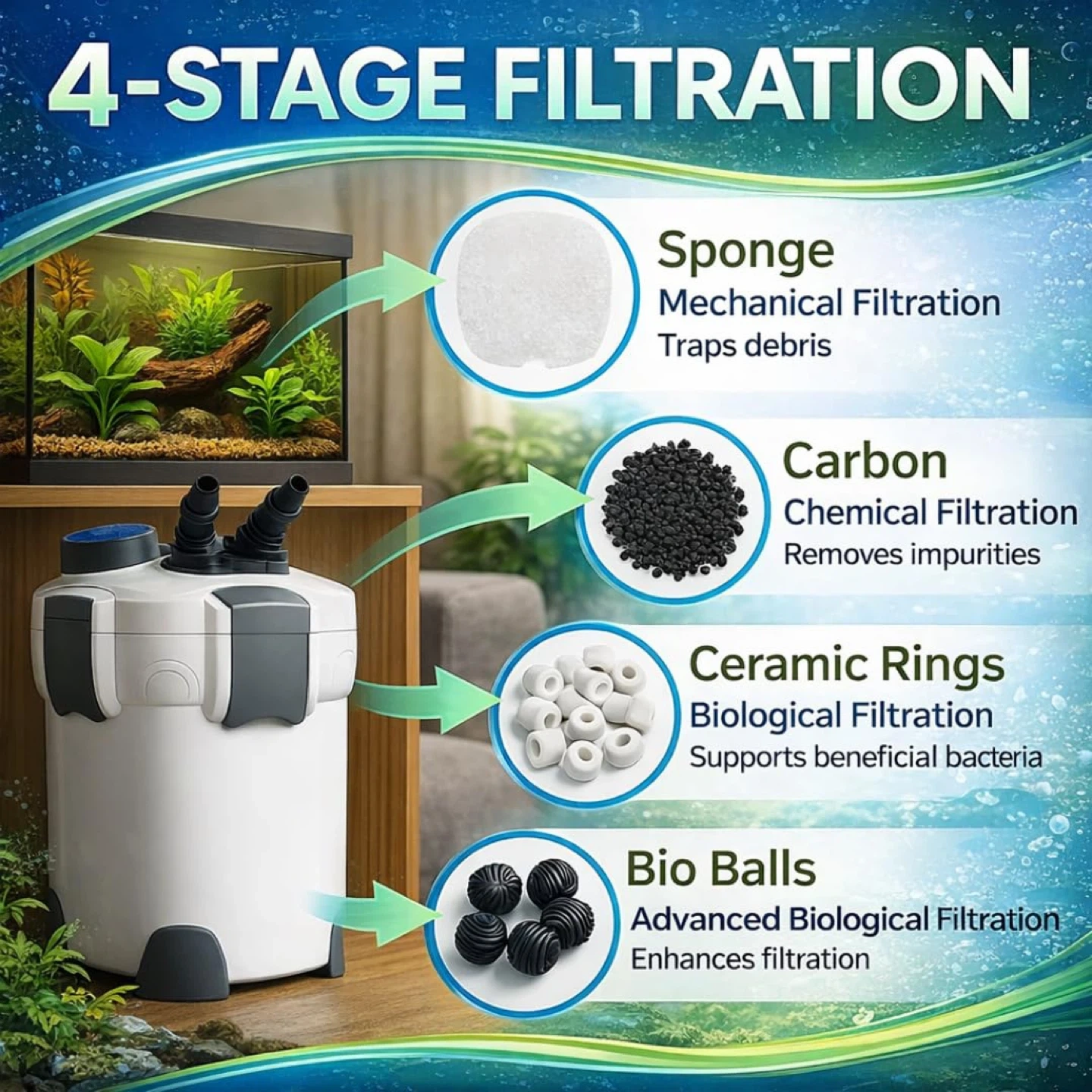 4-STAGE FILTRATION

Sponge
Mechanical Filtration
Traps debris

Carbon
Chemical Filtration
Removes impurities

Ceramic Rings
Biological Filtration
Supports beneficial bacteria

Bio Balls
Advanced Biological Filtration
Enhances filtration