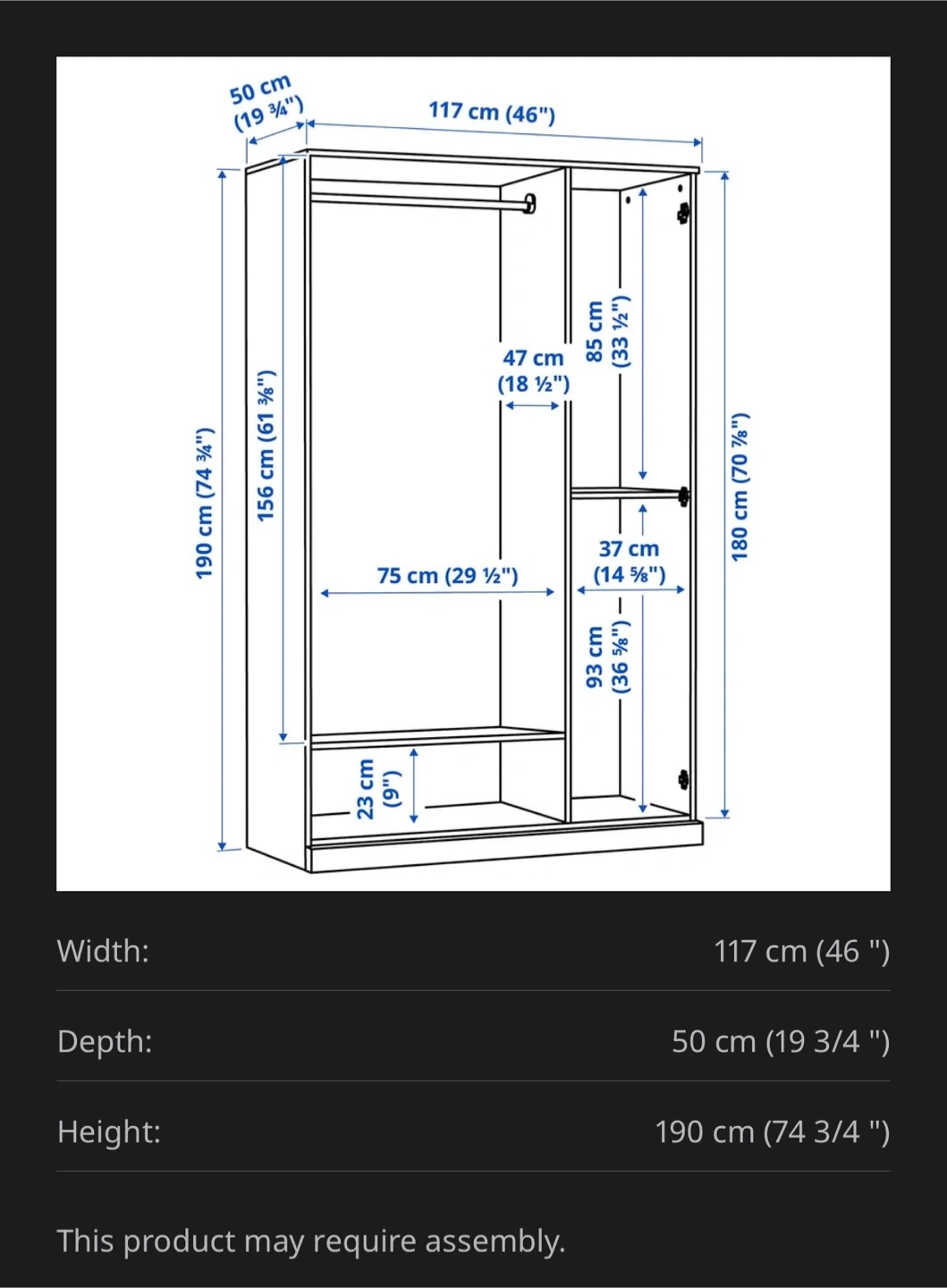 50 cm (19 ¾")
117 cm (46")
190 cm (74 ¾")
156 cm (61 ⅜")
47 cm (18 ½")
85 cm (33 ½")
180 cm (70 ⅞")
75 cm (29 ½")
37 cm (14 ⅝")
93 cm (36 ⅝")
23 cm (9")

| | |
|---|---|
| Width: | 117 cm (46 ") |
| Depth: | 50 cm (19 3/4 ") |
| Height: | 190 cm (74 3/4 ") |

This product may require assembly.