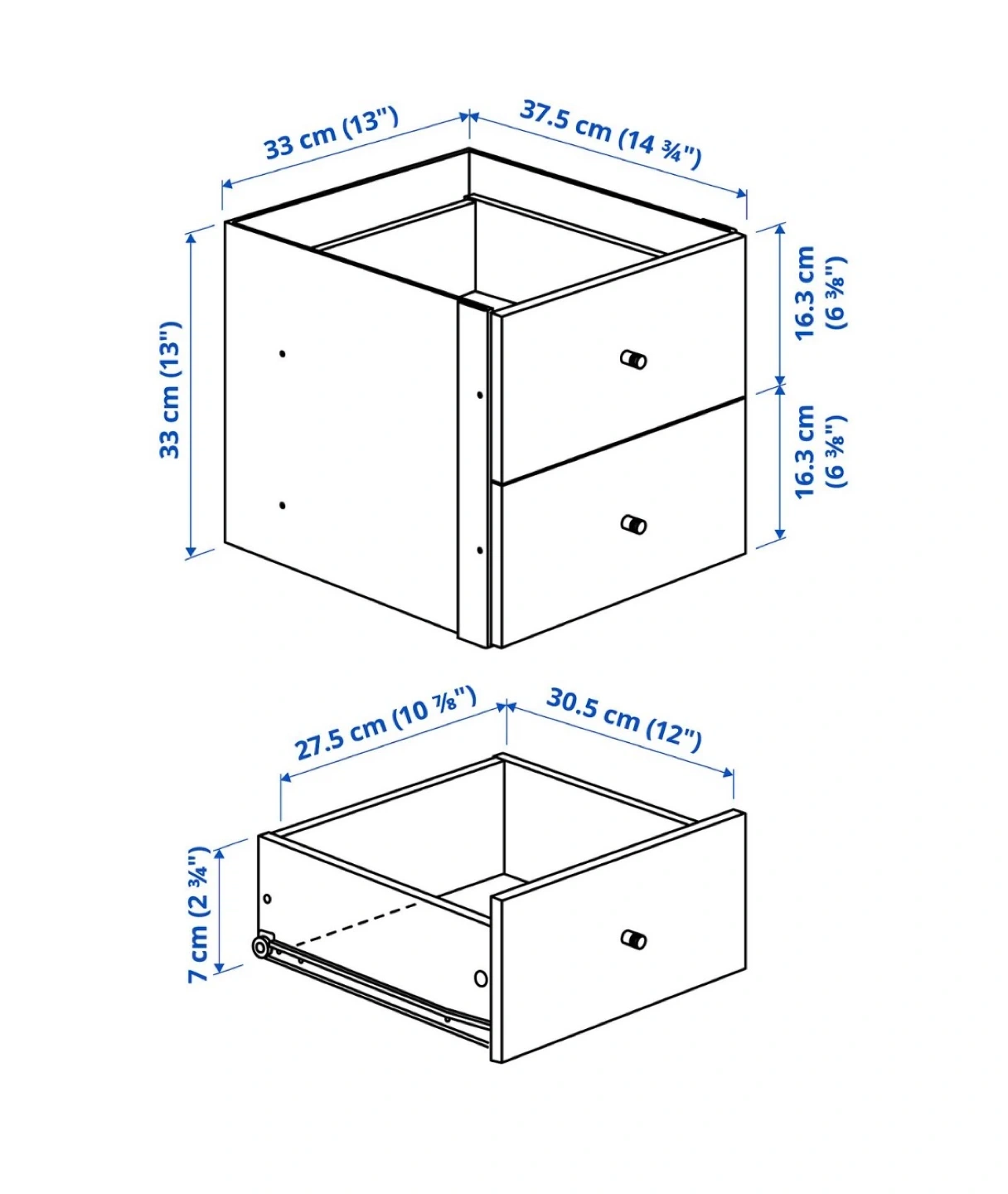 33 cm (13")

37.5 cm (14 ¾")

33 cm (13")

16.3 cm (6 ⅜")

16.3 cm (6 ⅜")

27.5 cm (10 ⅞")

30.5 cm (12")

7 cm (2 ¾")