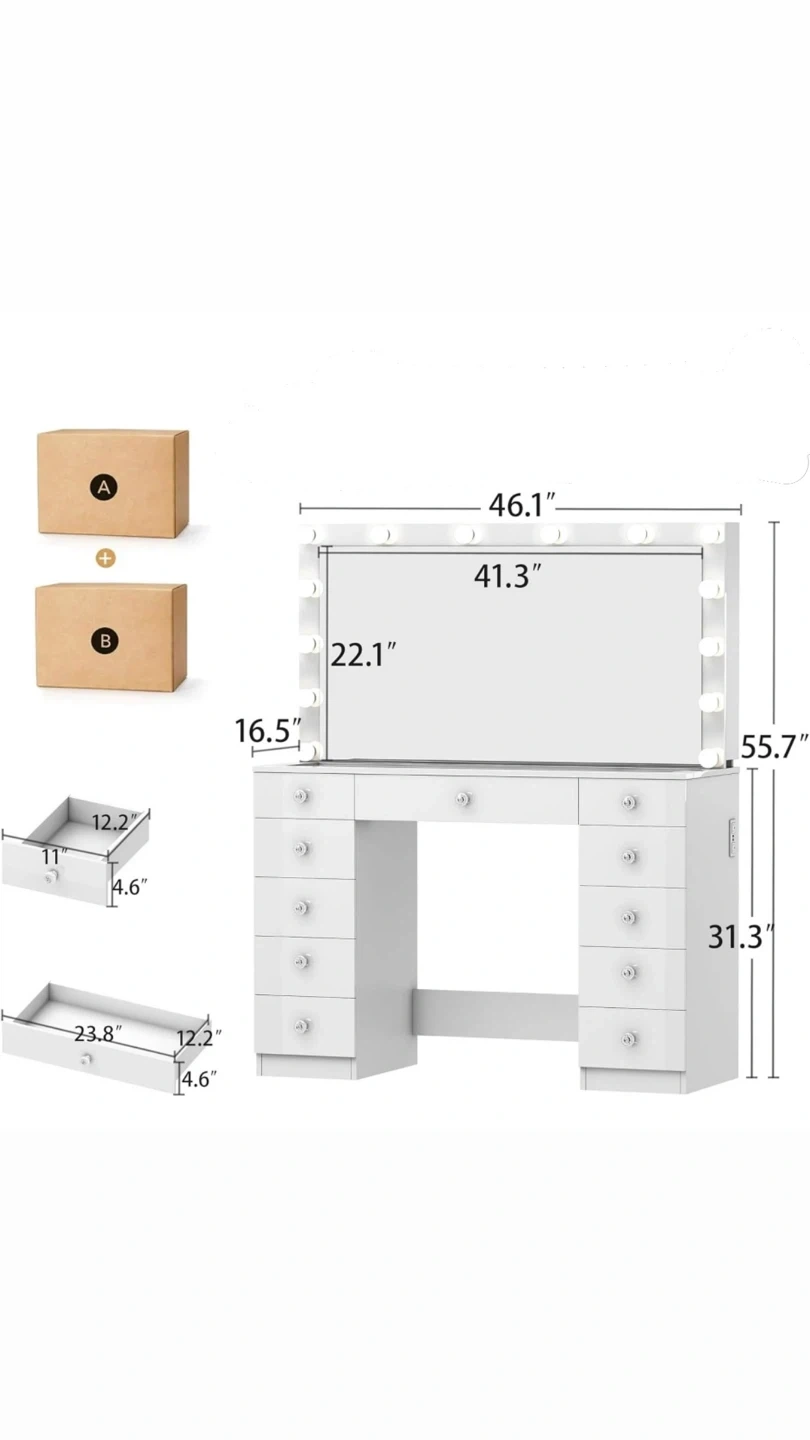 A

+

B

46.1″

41.3″

22.1″

16.5″

55.7″

31.3″

12.2″

11″

4.6″

23.8″

12.2″

4.6″