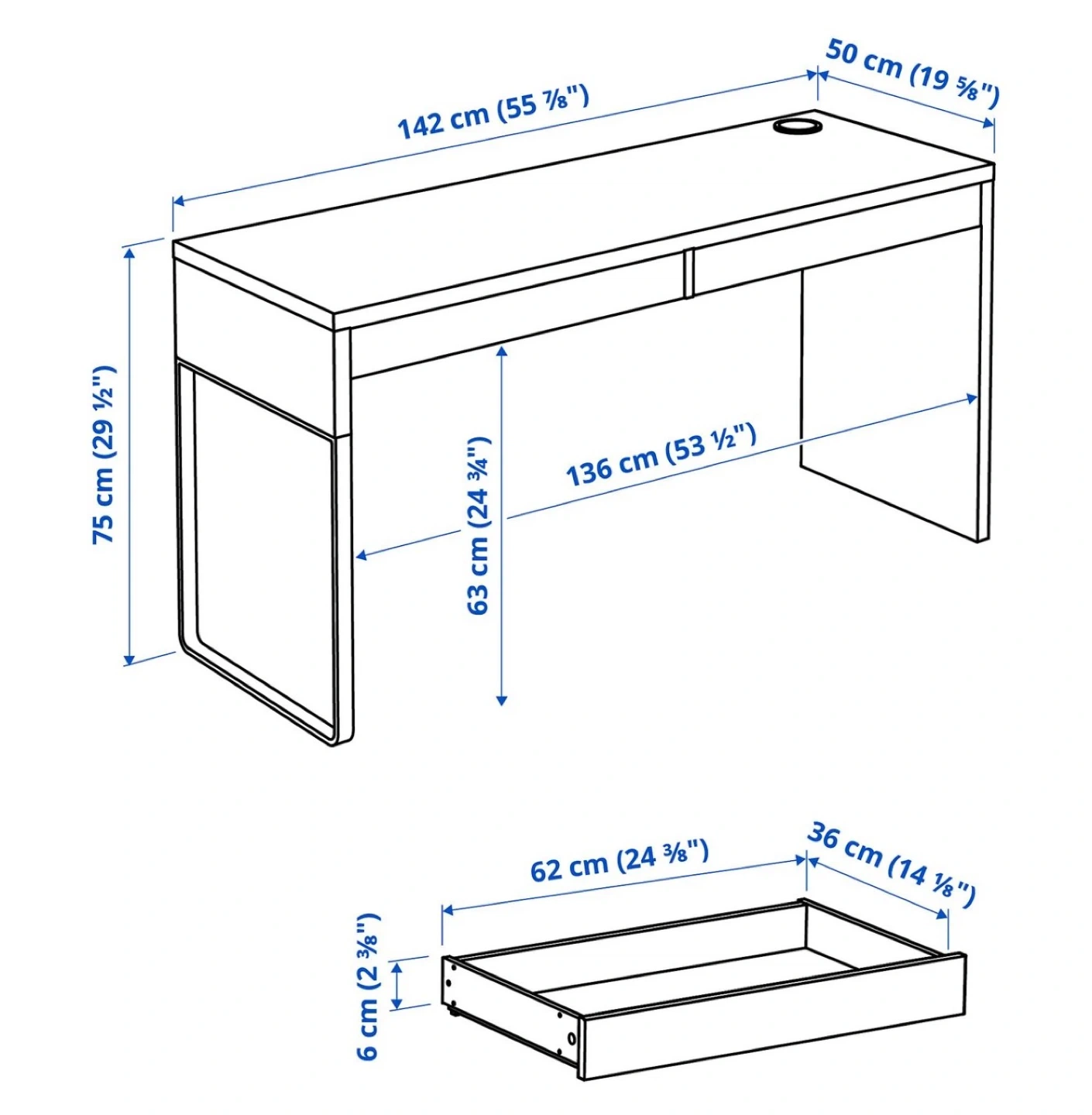 142 cm (55 ⅞")

50 cm (19 ⅝")

75 cm (29 ½")

63 cm (24 ¾")

136 cm (53 ½")

62 cm (24 ⅜")

36 cm (14 ⅛")

6 cm (2 ⅜")