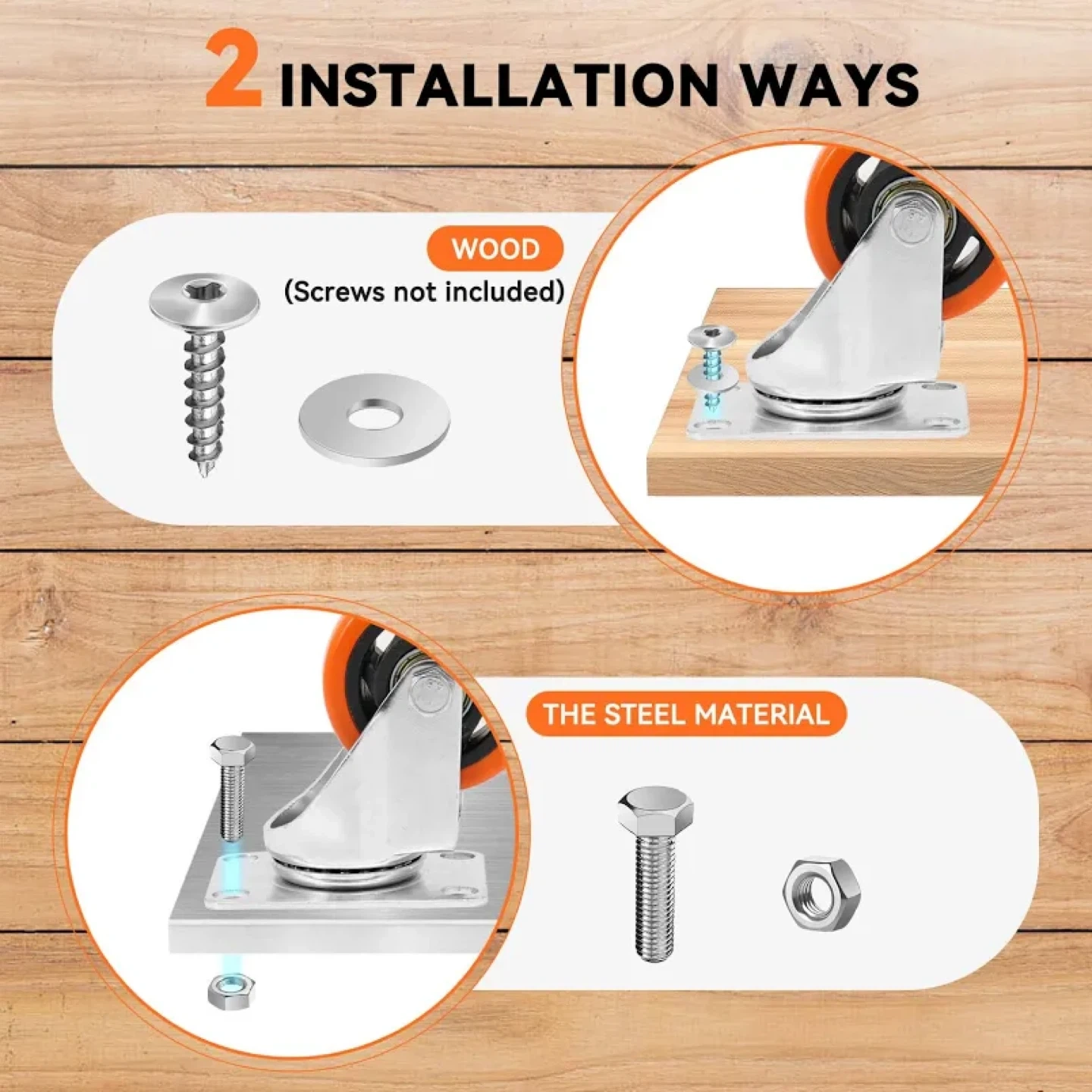 2 INSTALLATION WAYS

WOOD
(Screws not included)

THE STEEL MATERIAL