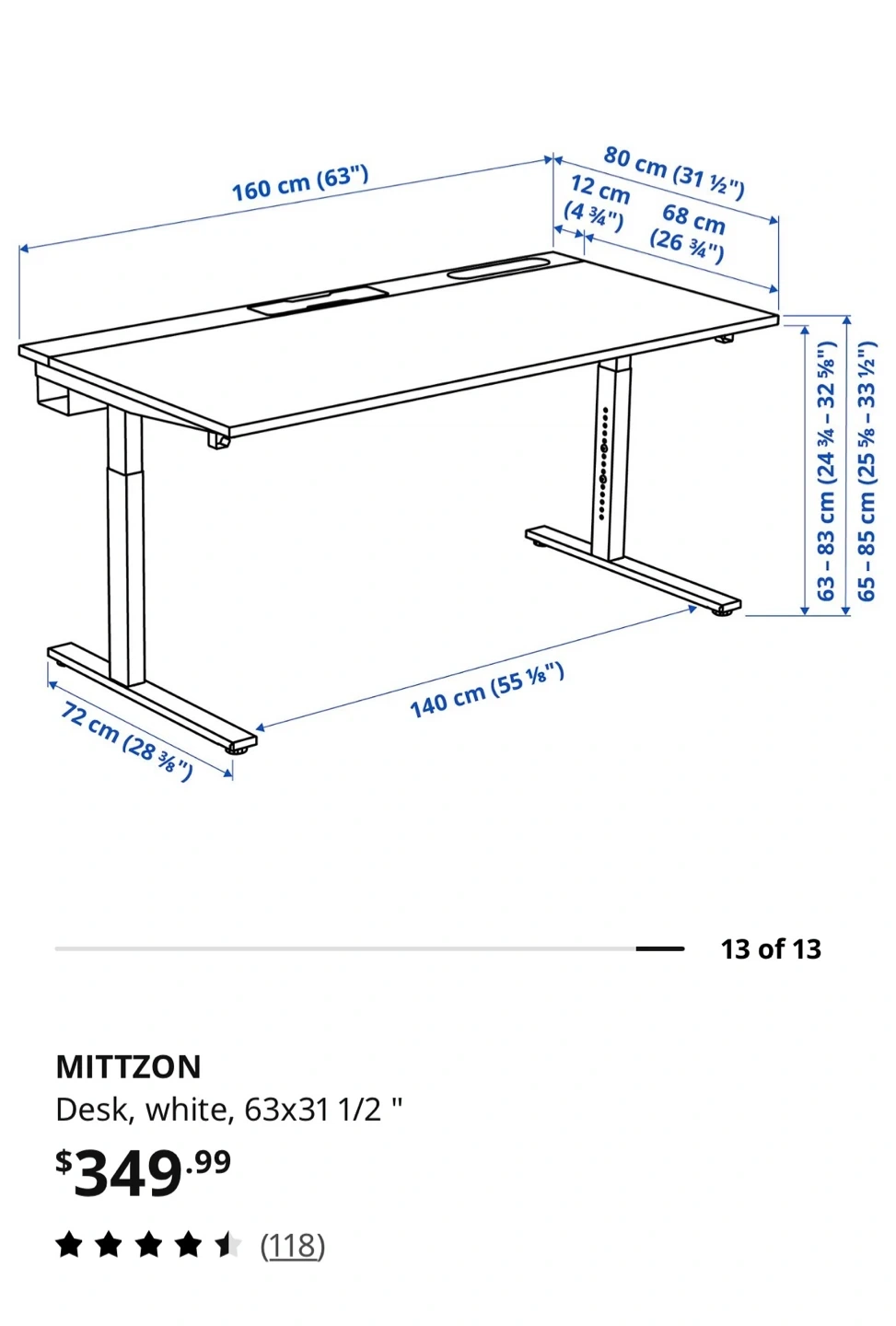 160 cm (63")

80 cm (31 ½")

12 cm (4 ¾")

68 cm (26 ¾")

63 – 83 cm (24 ¾ – 32 ⅝")

65 – 85 cm (25 ⅝ – 33 ½")

140 cm (55 ⅛")

72 cm (28 ⅜")

13 of 13

MITTZON

Desk, white, 63x31 1/2 "

$349.99

(118)