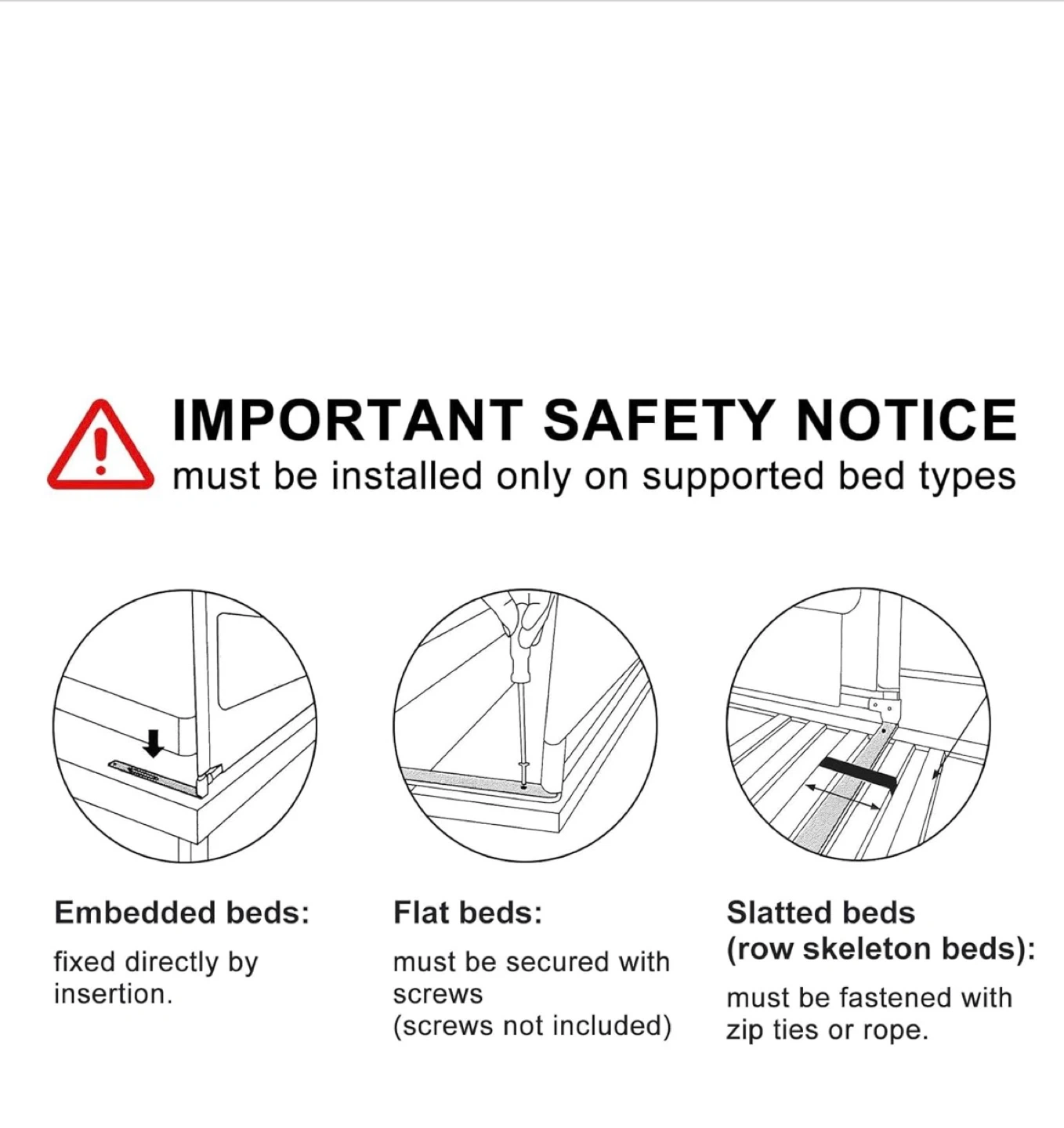 IMPORTANT SAFETY NOTICE
must be installed only on supported bed types

Embedded beds:
fixed directly by insertion.

Flat beds:
must be secured with screws
(screws not included)

Slatted beds (row skeleton beds):
must be fastened with zip ties or rope.