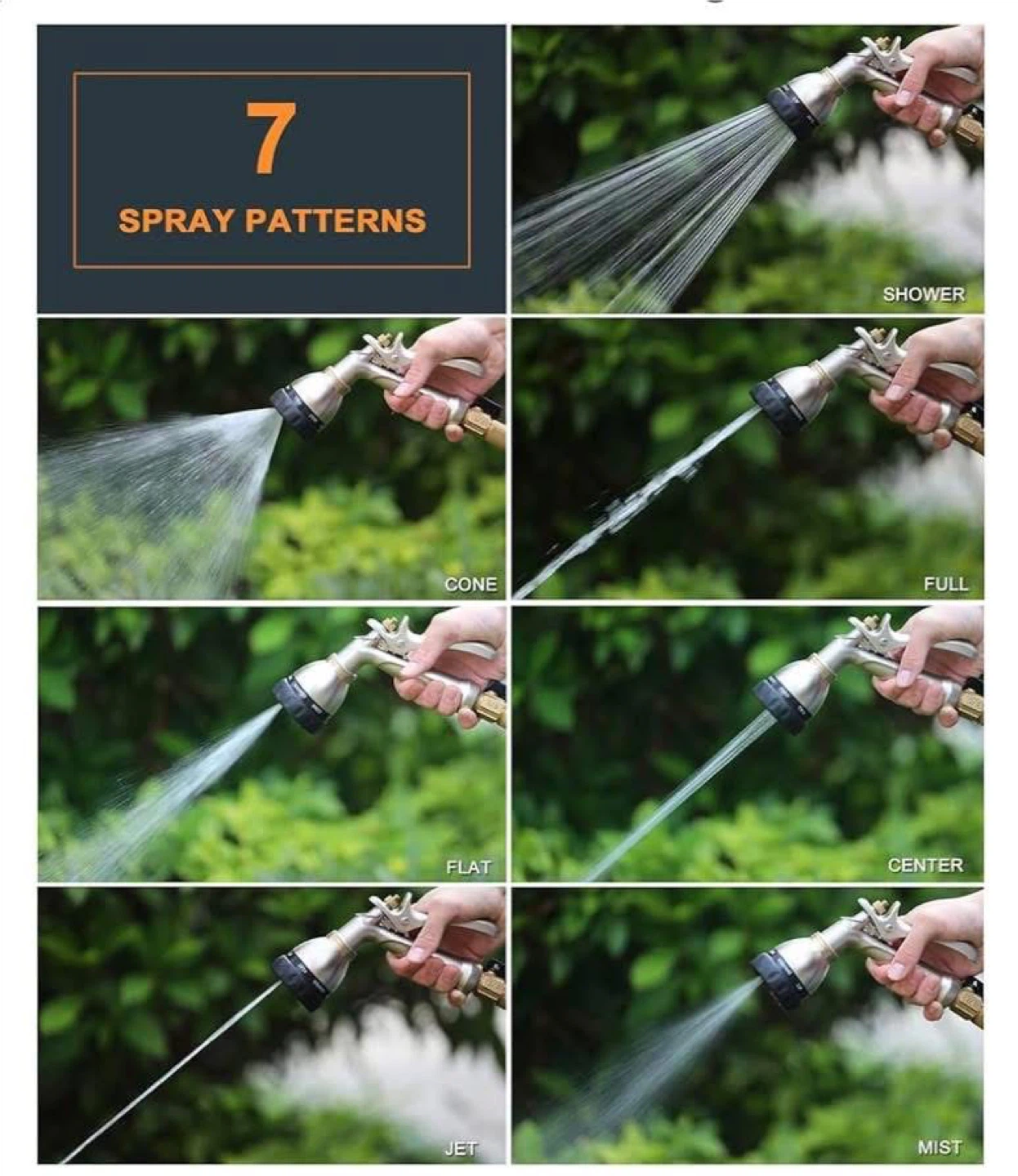 7
SPRAY PATTERNS

SHOWER

CONE

FULL

FLAT

CENTER

JET

MIST