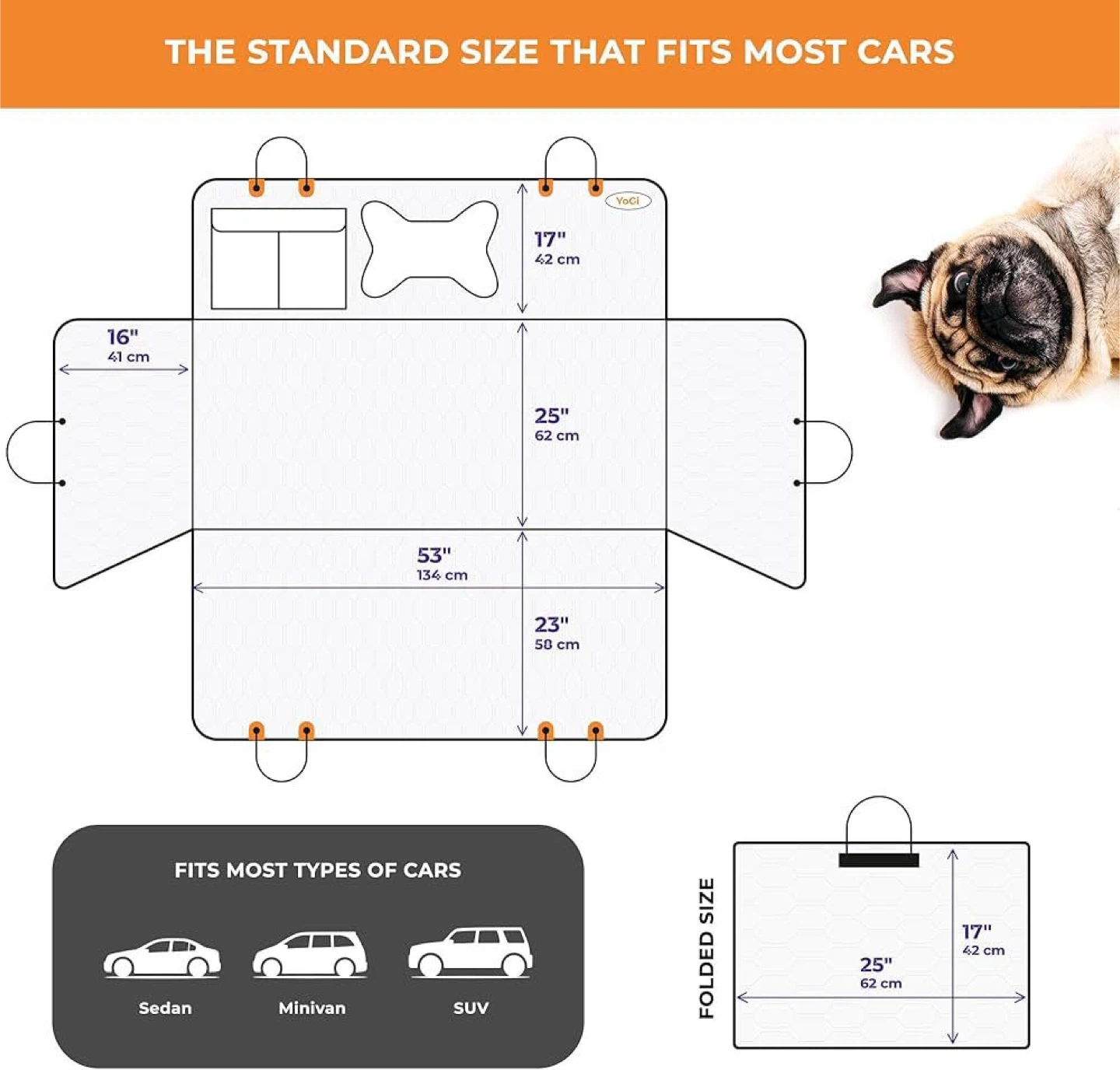 THE STANDARD SIZE THAT FITS MOST CARS

YoCi

17"
42 cm

16"
41 cm

25"
62 cm

53"
134 cm

23"
58 cm

FITS MOST TYPES OF CARS

Sedan

Minivan

SUV

FOLDED SIZE

17"
42 cm

25"
62 cm