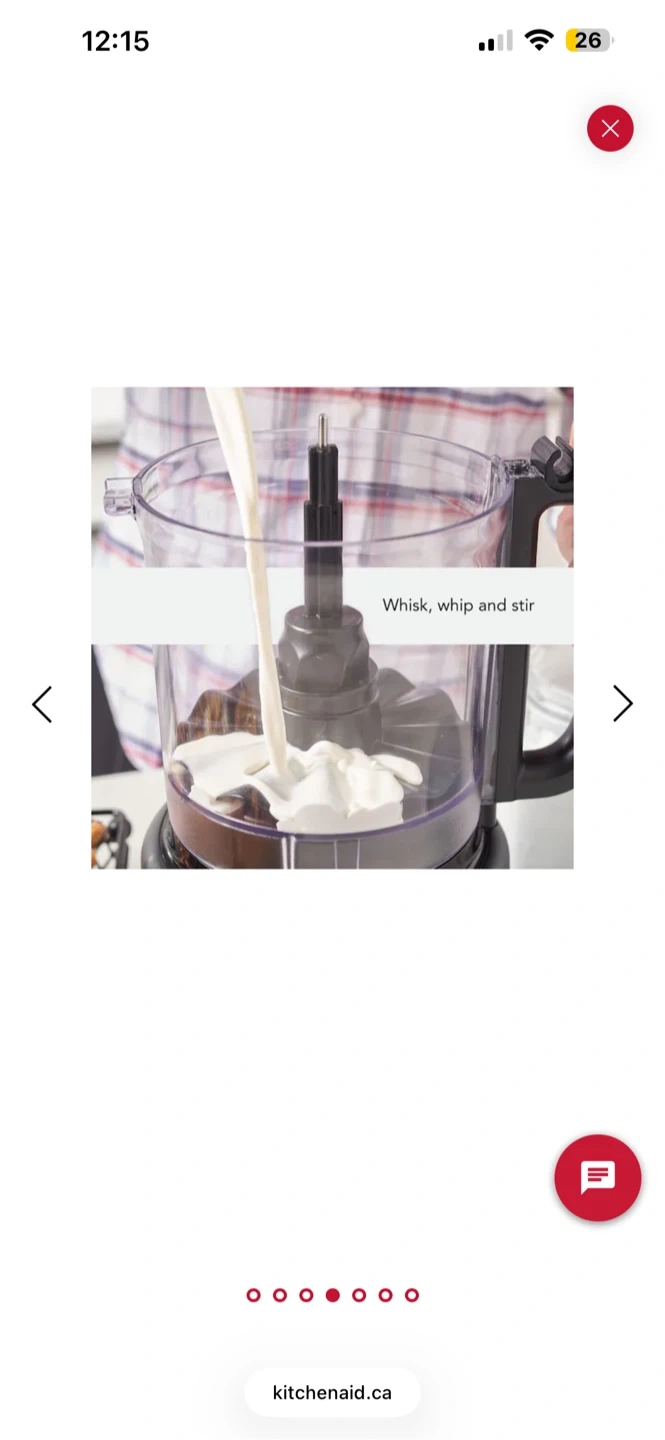 12:15

26

Whisk, whip and stir

kitchenaid.ca