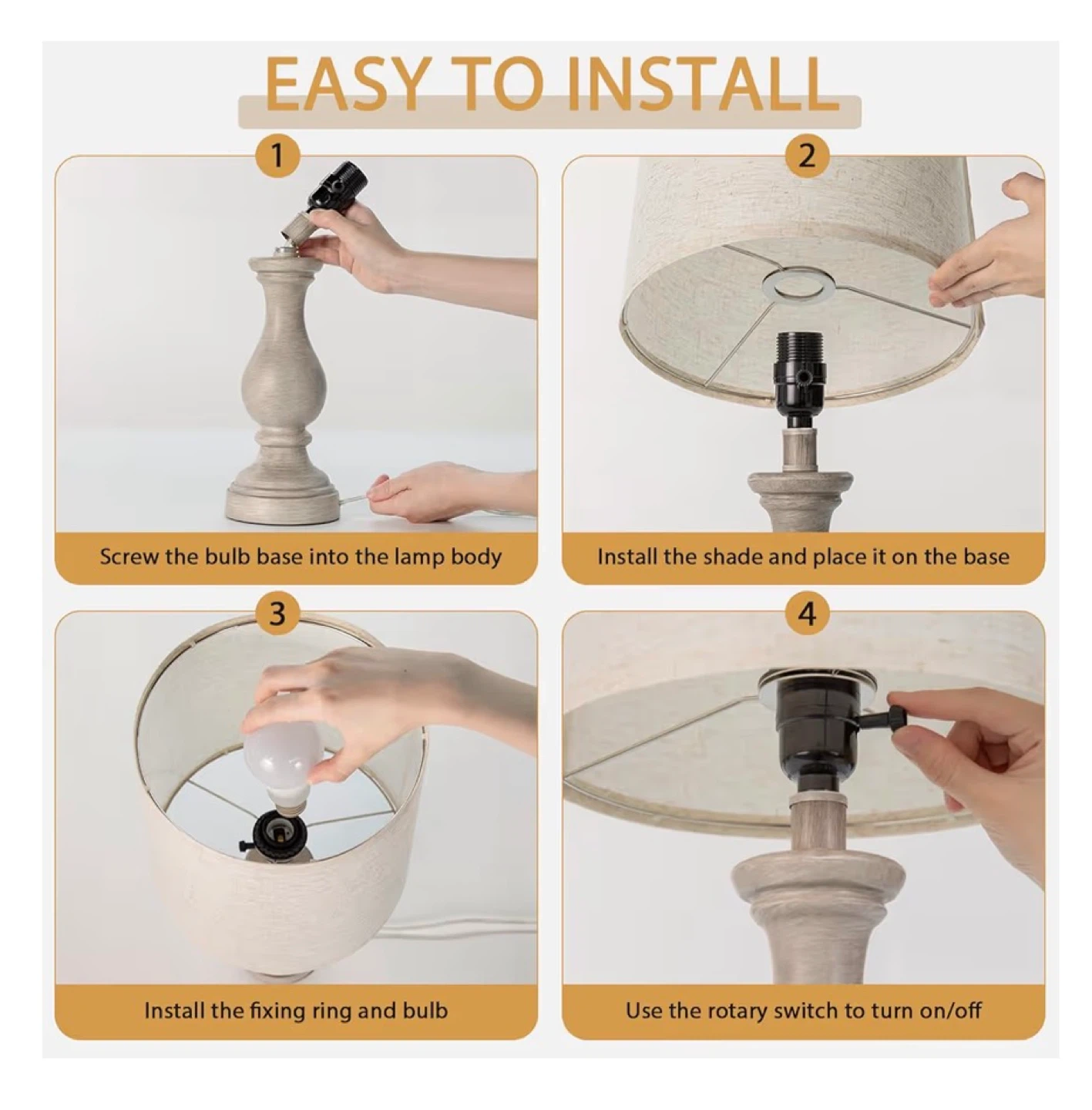 EASY TO INSTALL

1

Screw the bulb base into the lamp body

2

Install the shade and place it on the base

3

Install the fixing ring and bulb

4

Use the rotary switch to turn on/off