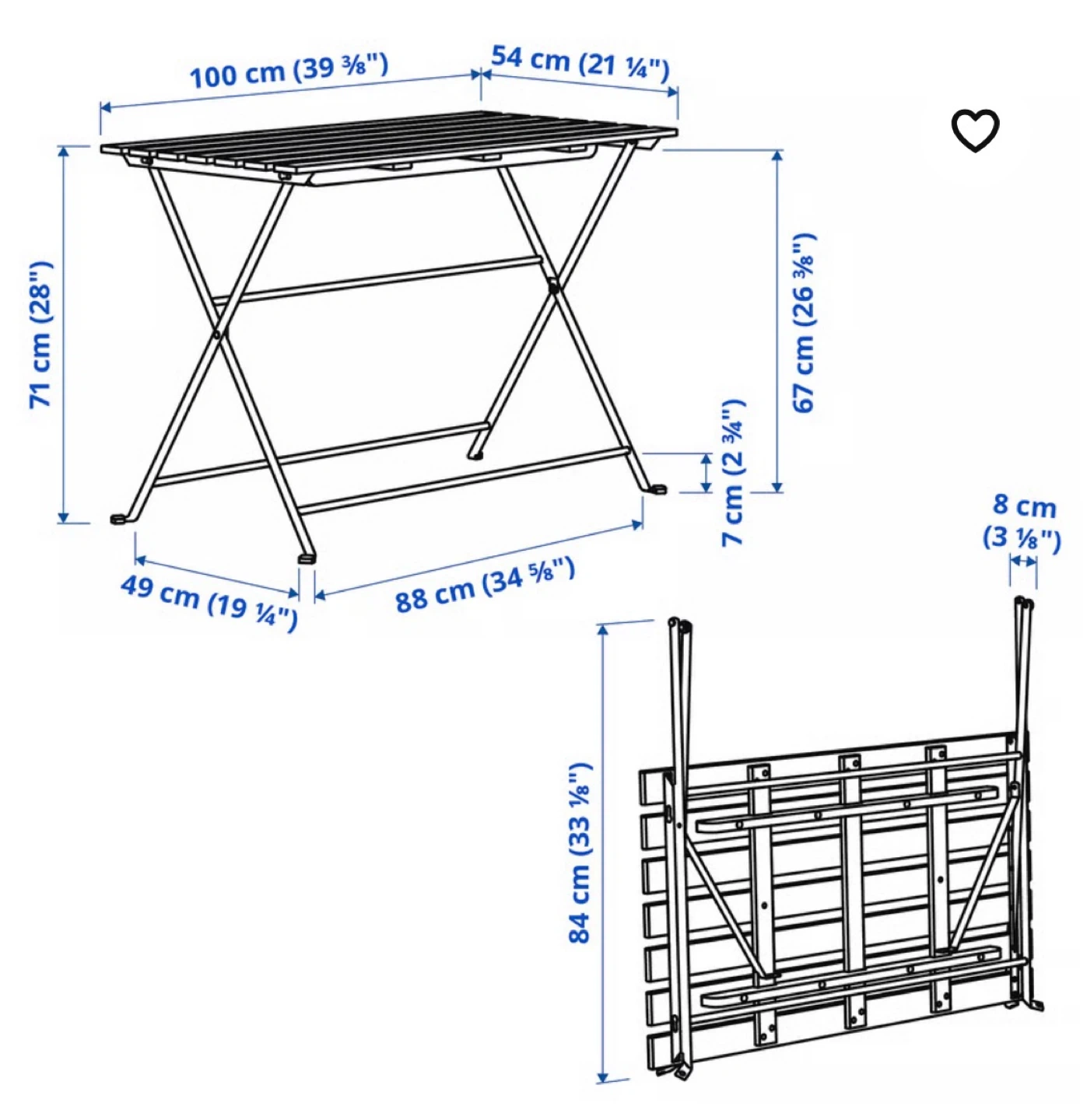 100 cm (39 ⅜")
54 cm (21 ¼")
71 cm (28")
67 cm (26 ⅜")
7 cm (2 ¾")
49 cm (19 ¼")
88 cm (34 ⅝")
8 cm (3 ⅛")
84 cm (33 ⅛")