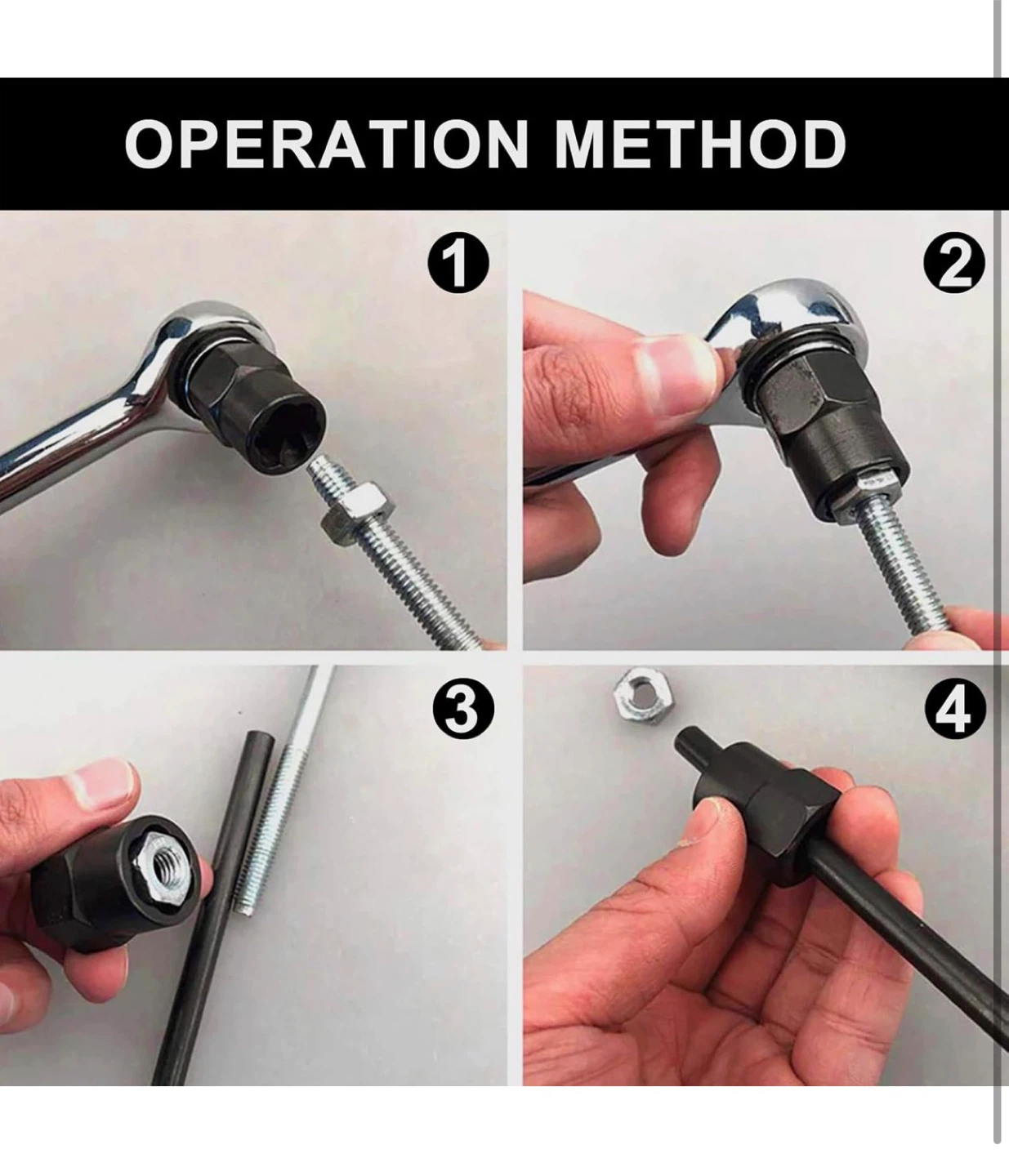 OPERATION METHOD

1

2

3

4