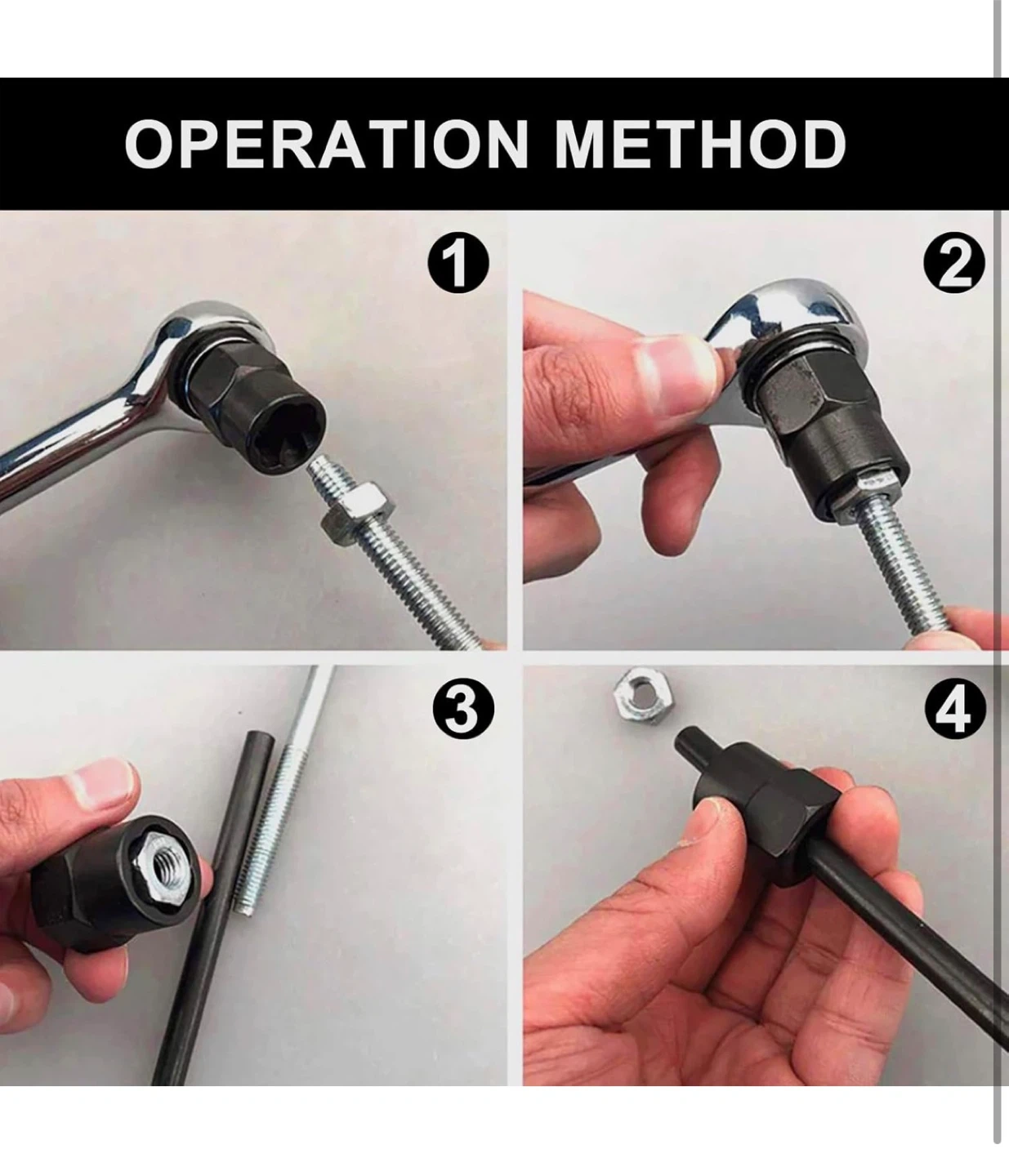 OPERATION METHOD

1

2

3

4