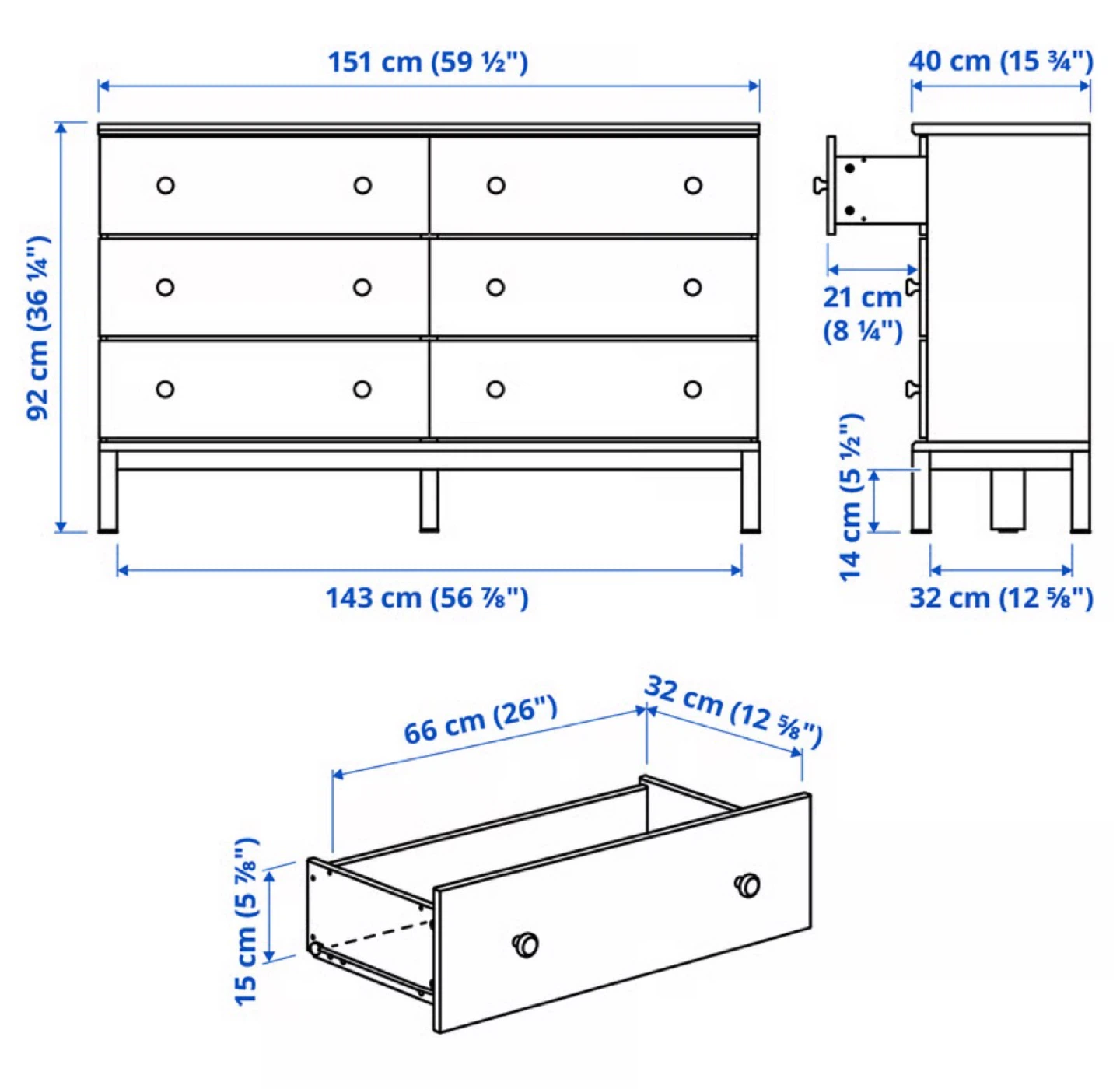 151 cm (59 ½")

40 cm (15 ¾")

92 cm (36 ¼")

21 cm (8 ¼")

14 cm (5 ½")

143 cm (56 ⅞")

32 cm (12 ⅝")

66 cm (26")

32 cm (12 ⅝")

15 cm (5 ⅞")