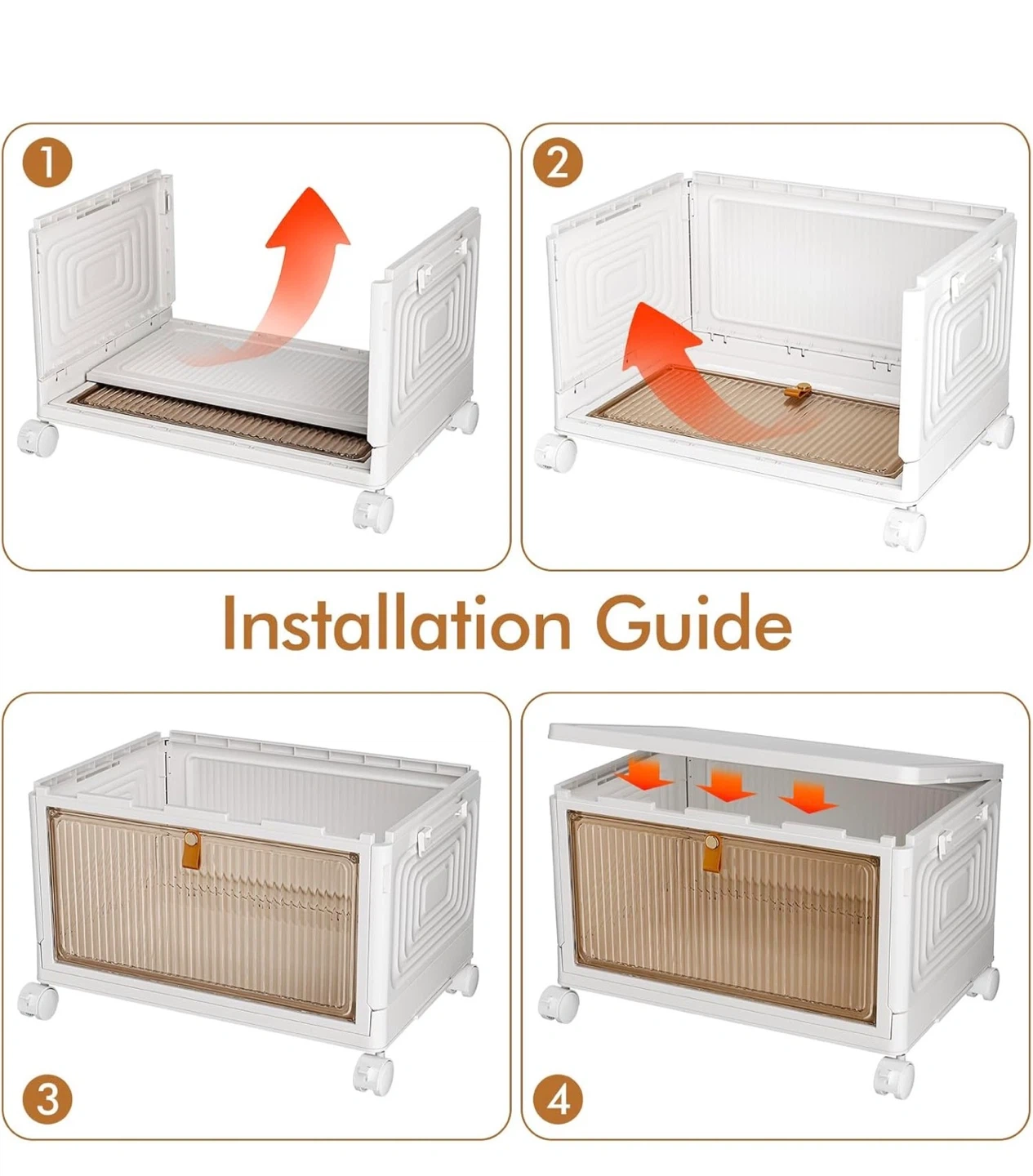 1

2

Installation Guide

3

4