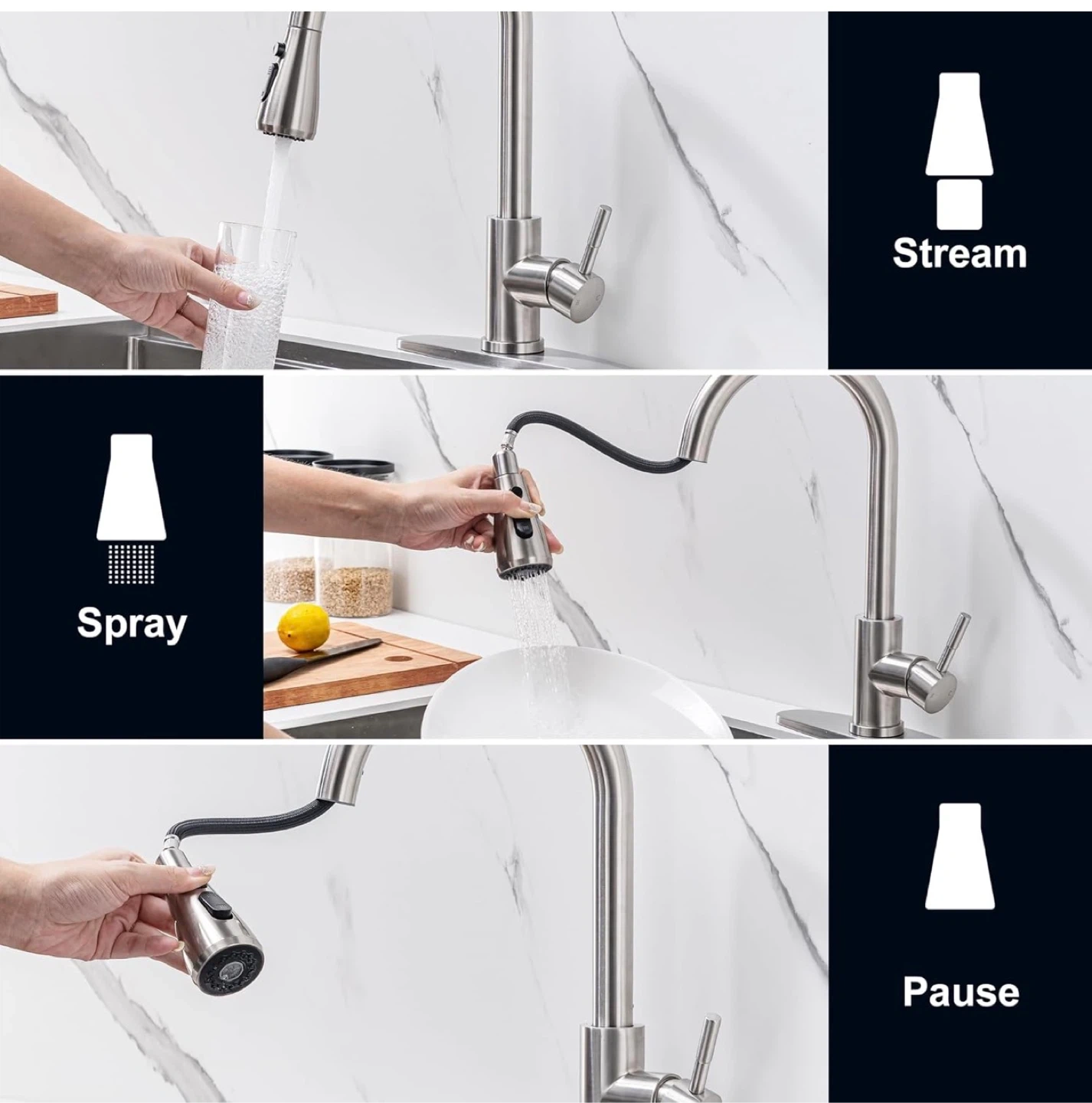 Stream

Spray

Pause