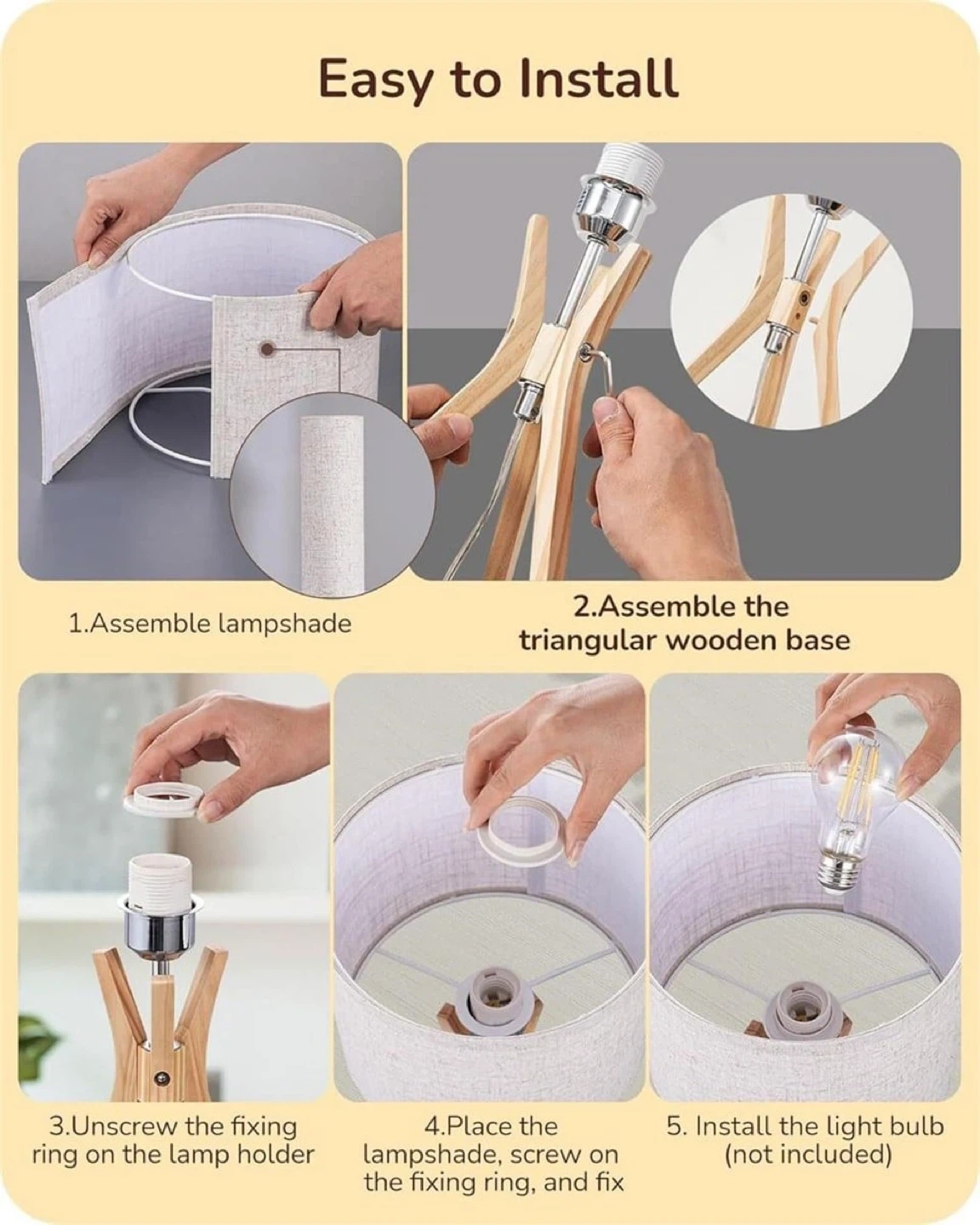 Easy to Install

1.Assemble lampshade

2.Assemble the triangular wooden base

3.Unscrew the fixing ring on the lamp holder

4.Place the lampshade, screw on the fixing ring, and fix

5. Install the light bulb (not included)