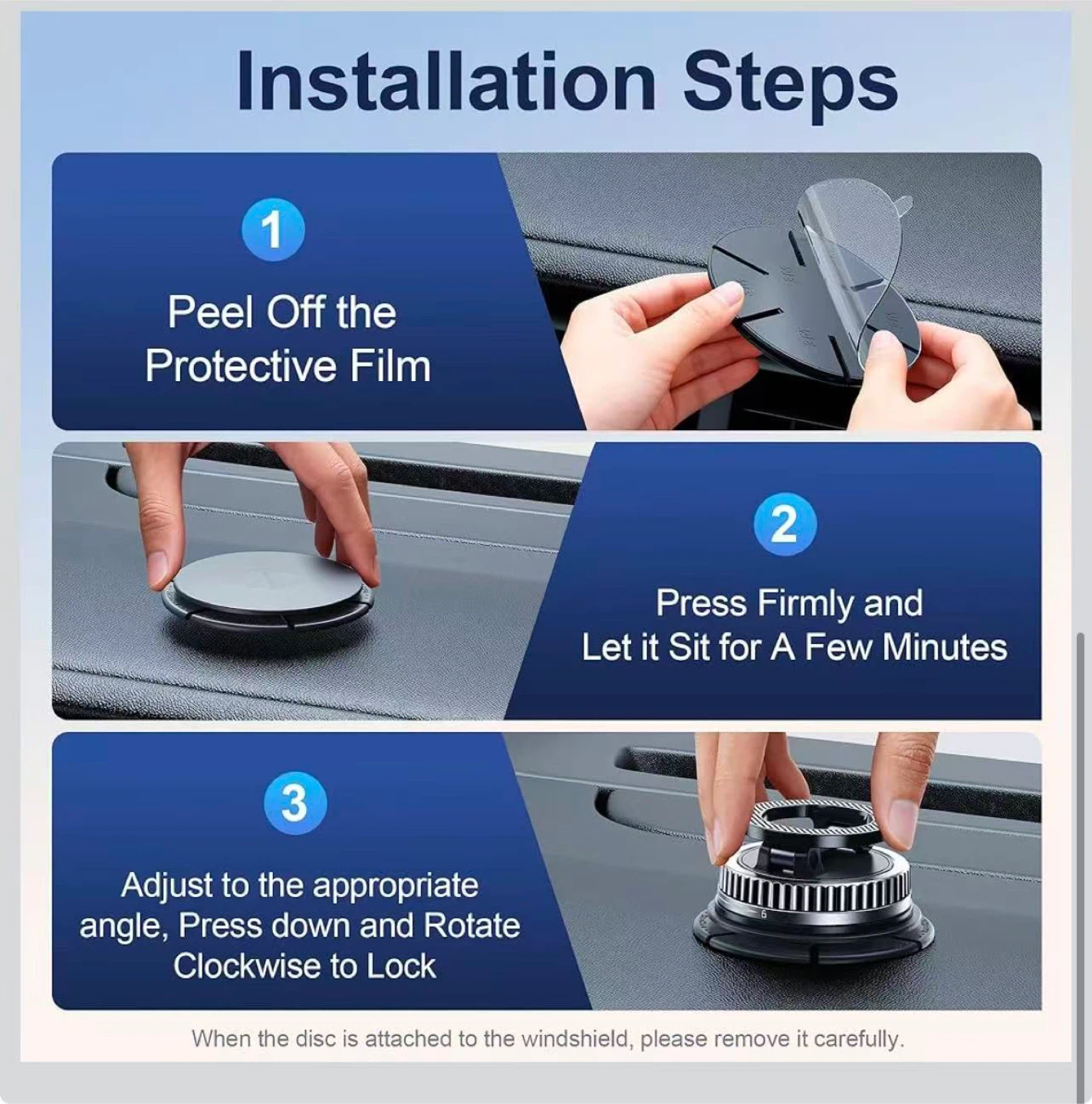 Installation Steps

1

Peel Off the Protective Film

2

Press Firmly and Let it Sit for A Few Minutes

3

Adjust to the appropriate angle, Press down and Rotate Clockwise to Lock

When the disc is attached to the windshield, please remove it carefully.