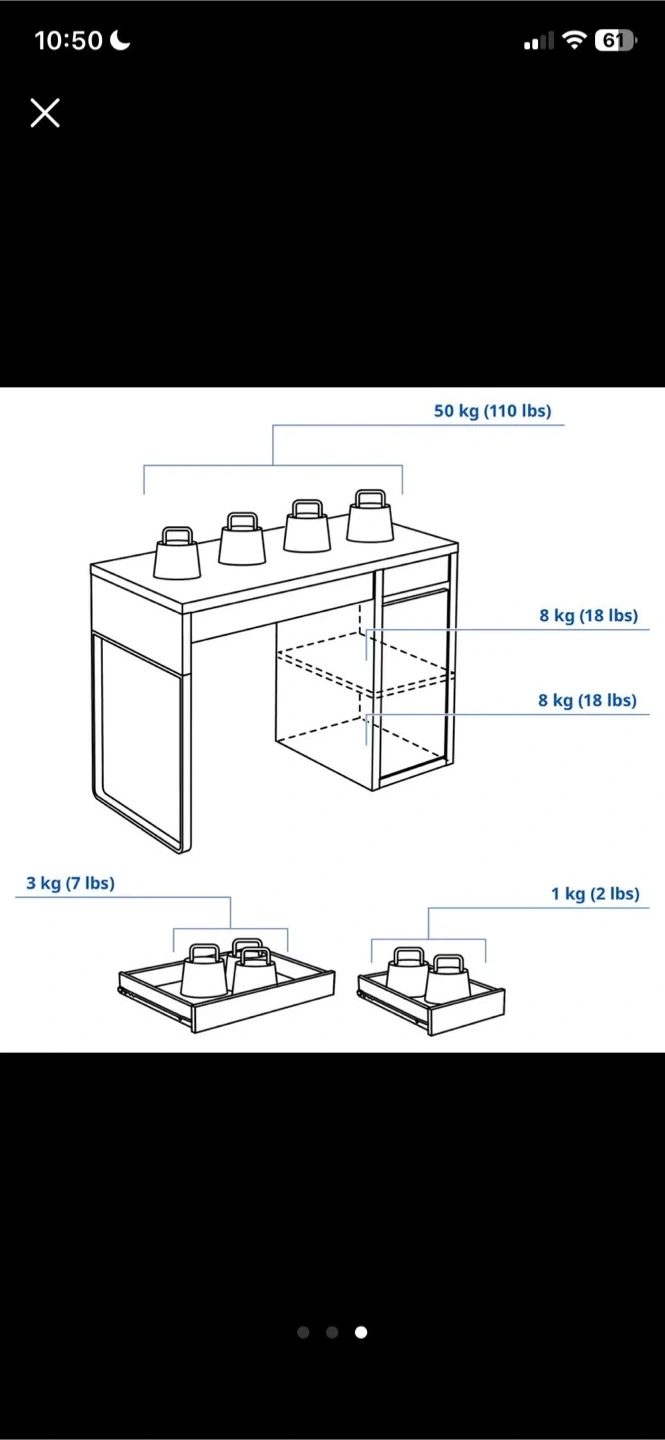 10:50

61

50 kg (110 lbs)

8 kg (18 lbs)

8 kg (18 lbs)

3 kg (7 lbs)

1 kg (2 lbs)