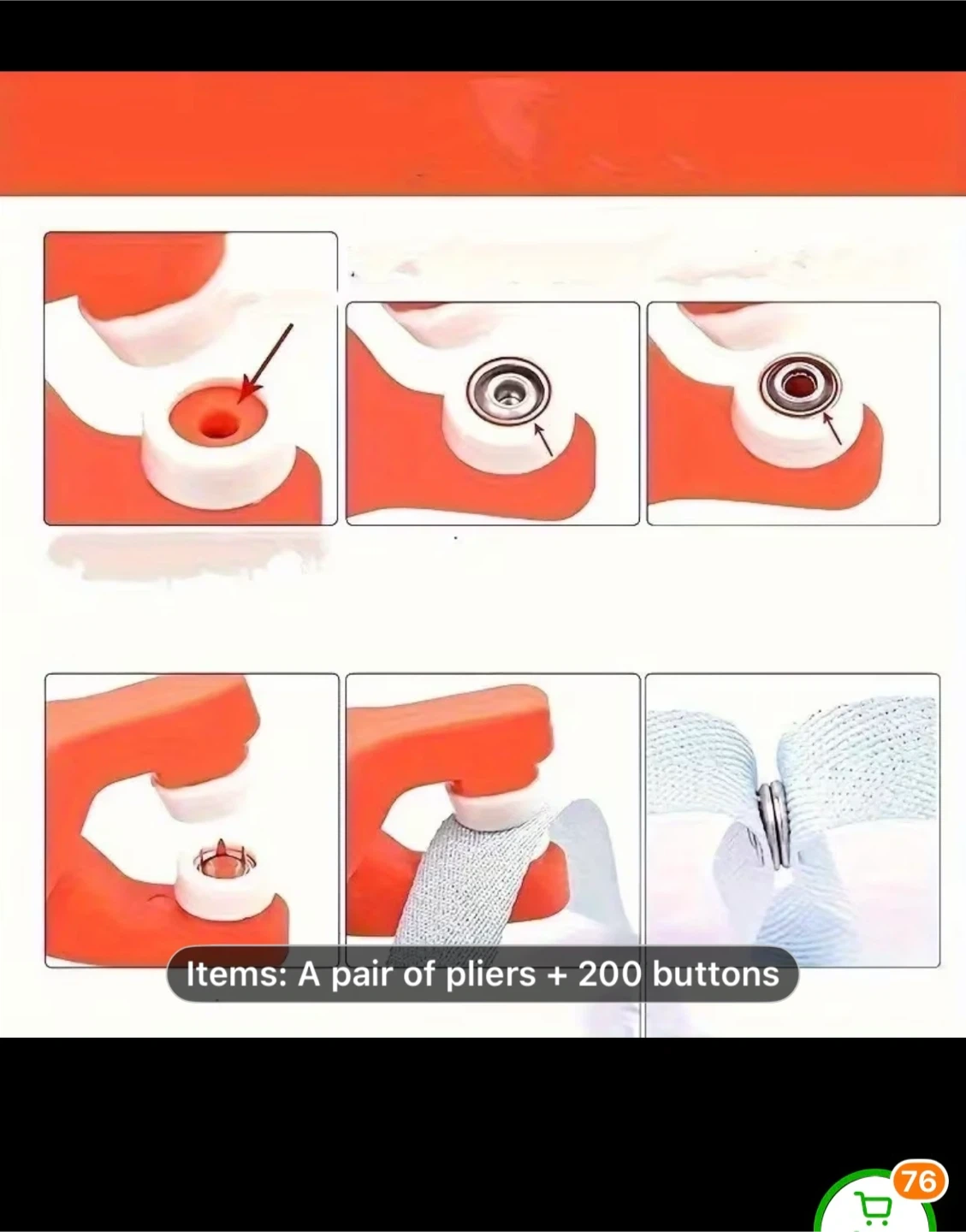 Items: A pair of pliers + 200 buttons

76