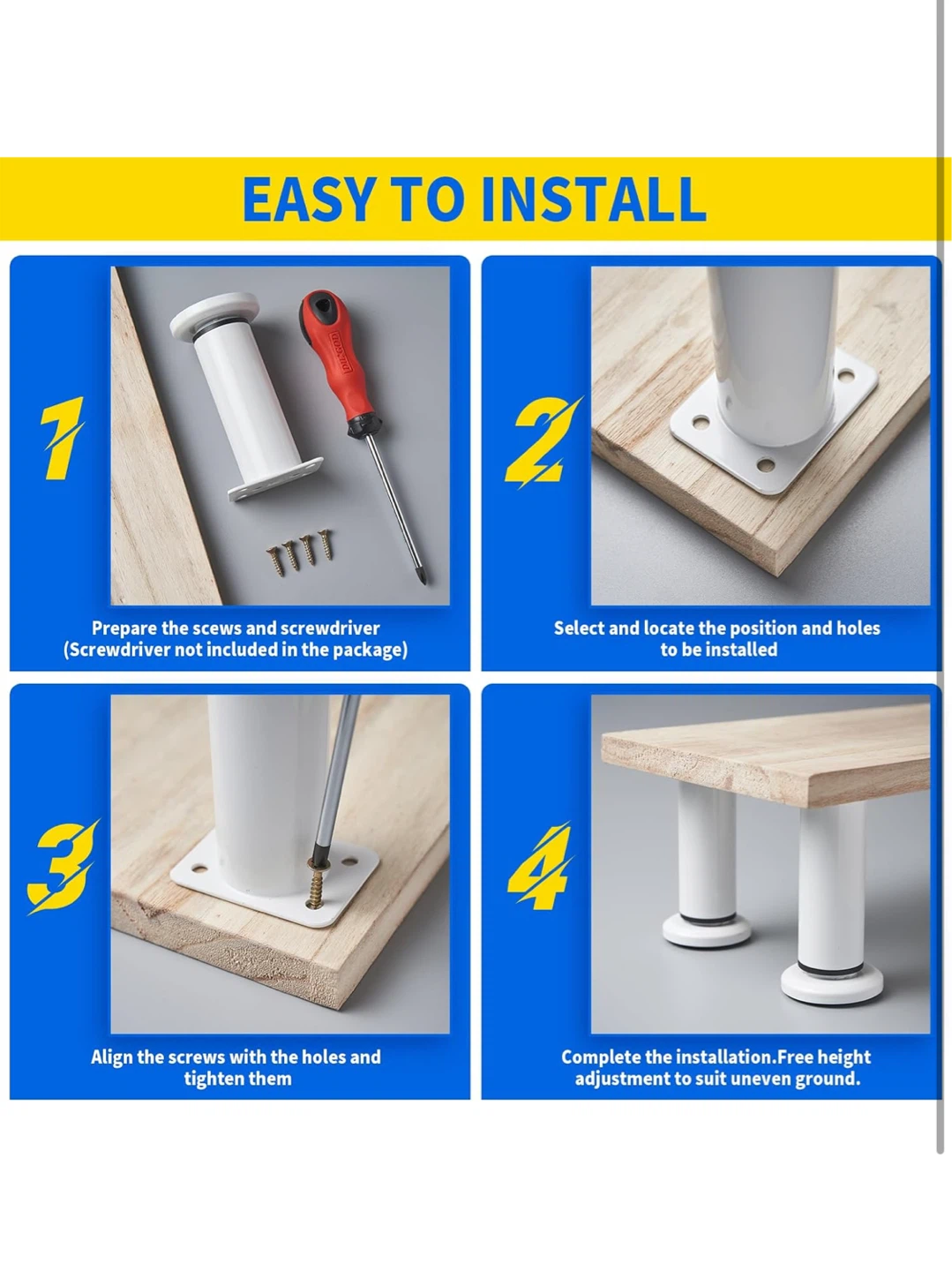 EASY TO INSTALL

1

Prepare the scews and screwdriver (Screwdriver not included in the package)

2

Select and locate the position and holes to be installed

3

Align the screws with the holes and tighten them

4

Complete the installation.Free height adjustment to suit uneven ground.