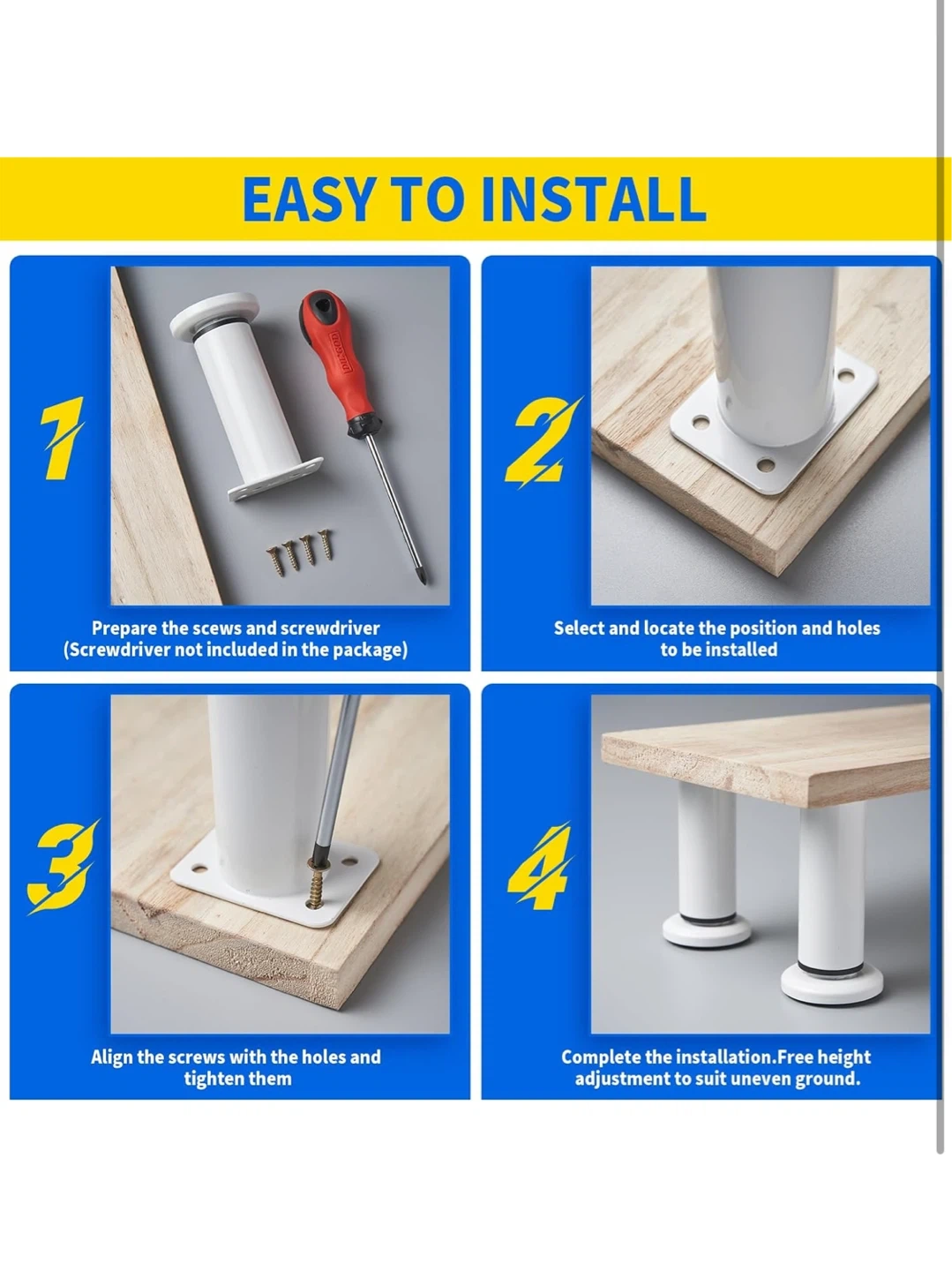 EASY TO INSTALL

1

Prepare the scews and screwdriver (Screwdriver not included in the package)

2

Select and locate the position and holes to be installed

3

Align the screws with the holes and tighten them

4

Complete the installation.Free height adjustment to suit uneven ground.