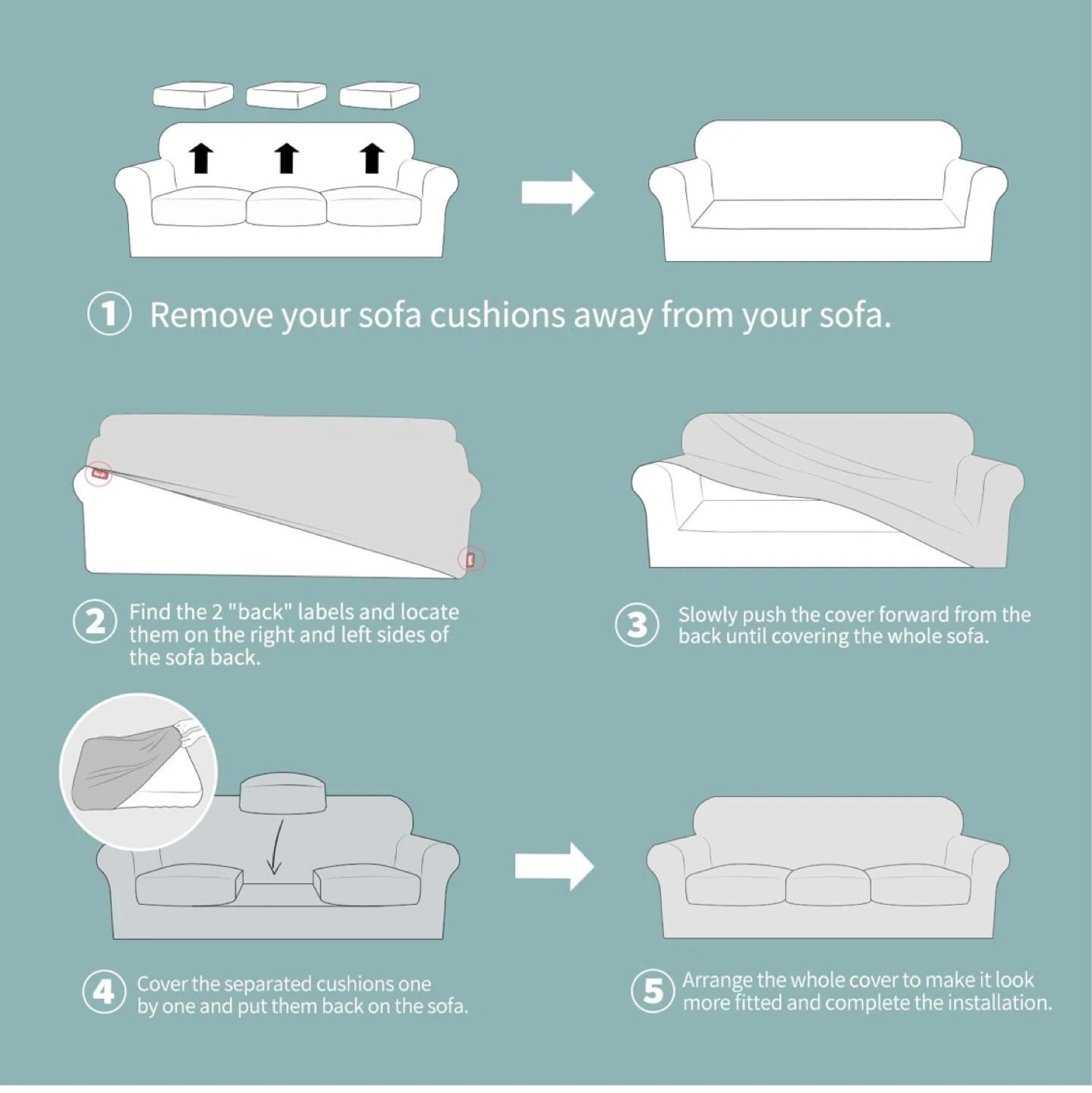 1 Remove your sofa cushions away from your sofa.

2 Find the 2 "back" labels and locate them on the right and left sides of the sofa back.

3 Slowly push the cover forward from the back until covering the whole sofa.

4 Cover the separated cushions one by one and put them back on the sofa.

5 Arrange the whole cover to make it look more fitted and complete the installation.