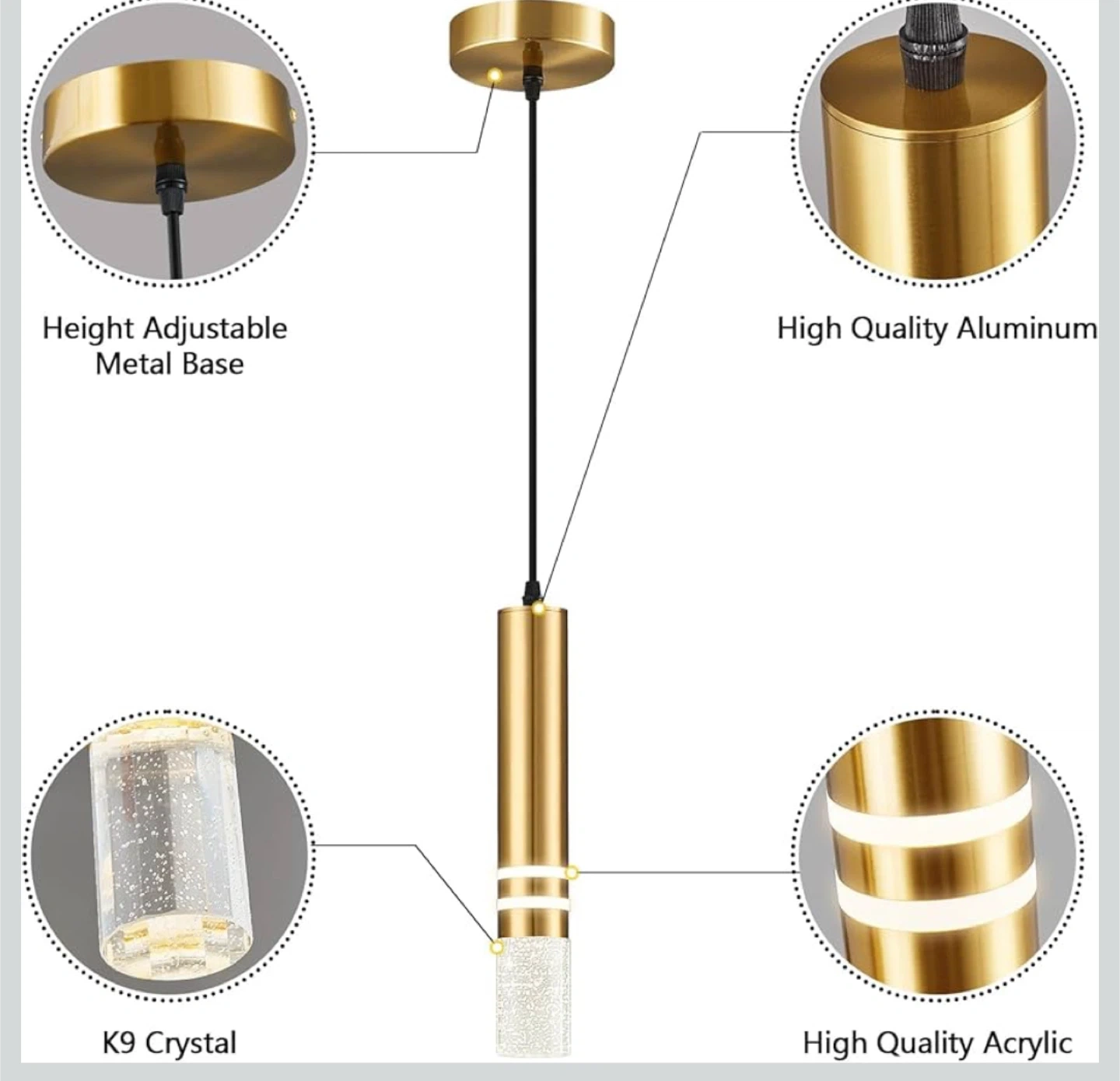 Height Adjustable Metal Base

High Quality Aluminum

K9 Crystal

High Quality Acrylic