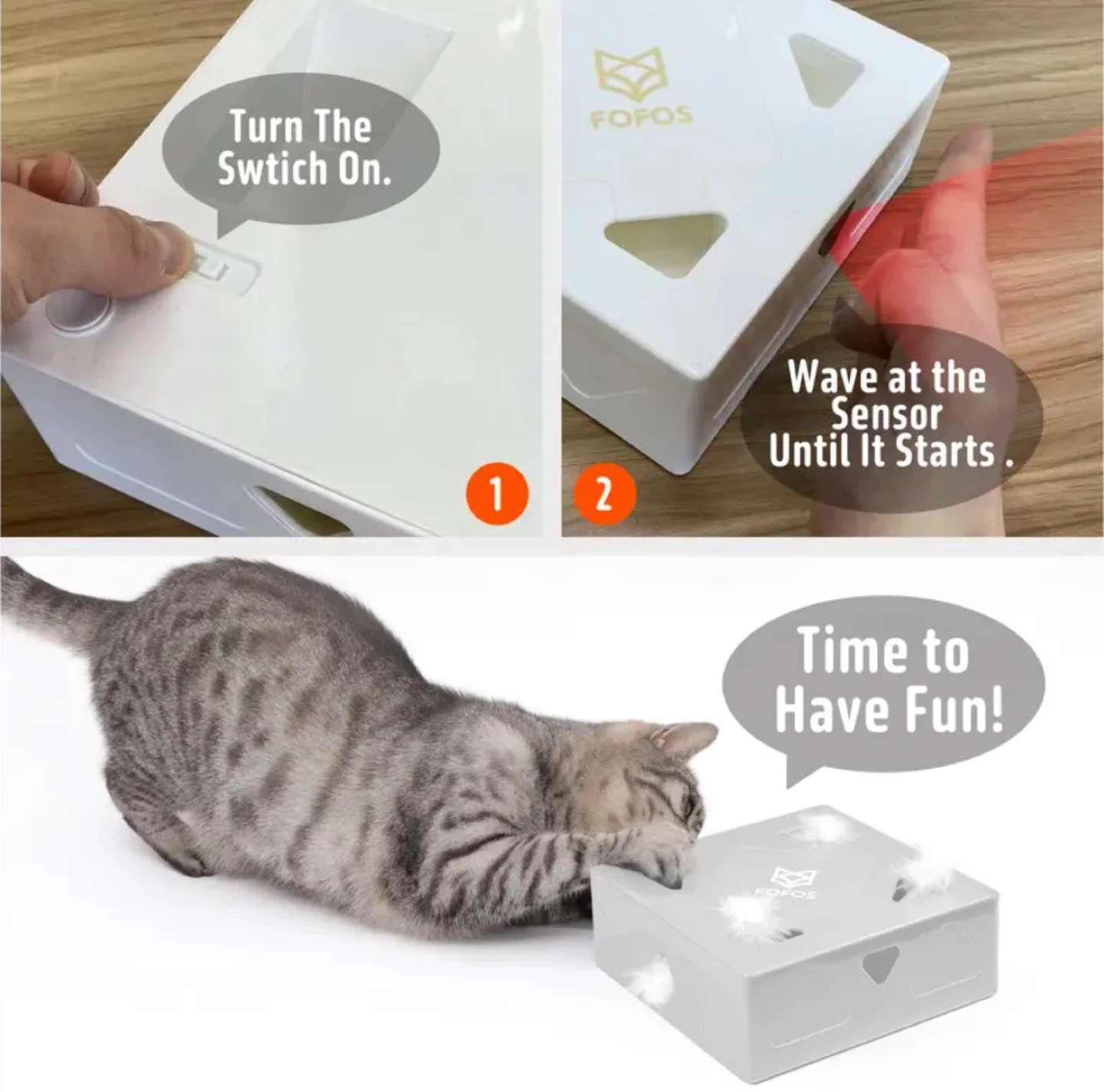 Turn The Swtich On.

1

FOFOS

Wave at the Sensor Until It Starts .

2

Time to Have Fun!

FOFOS