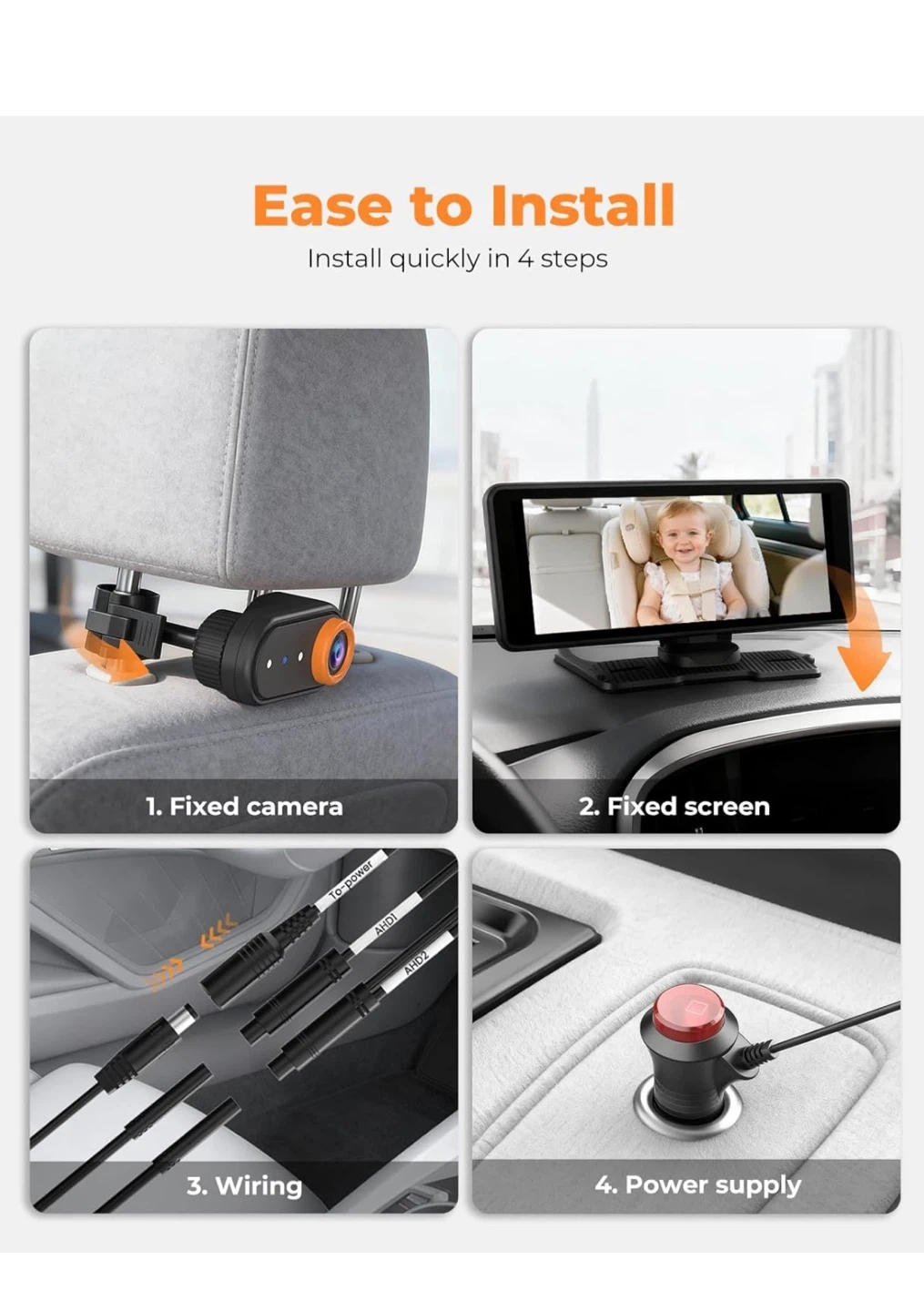 Ease to Install

Install quickly in 4 steps

1. Fixed camera

2. Fixed screen

To-power

AHD1

AHD2

3. Wiring

4. Power supply