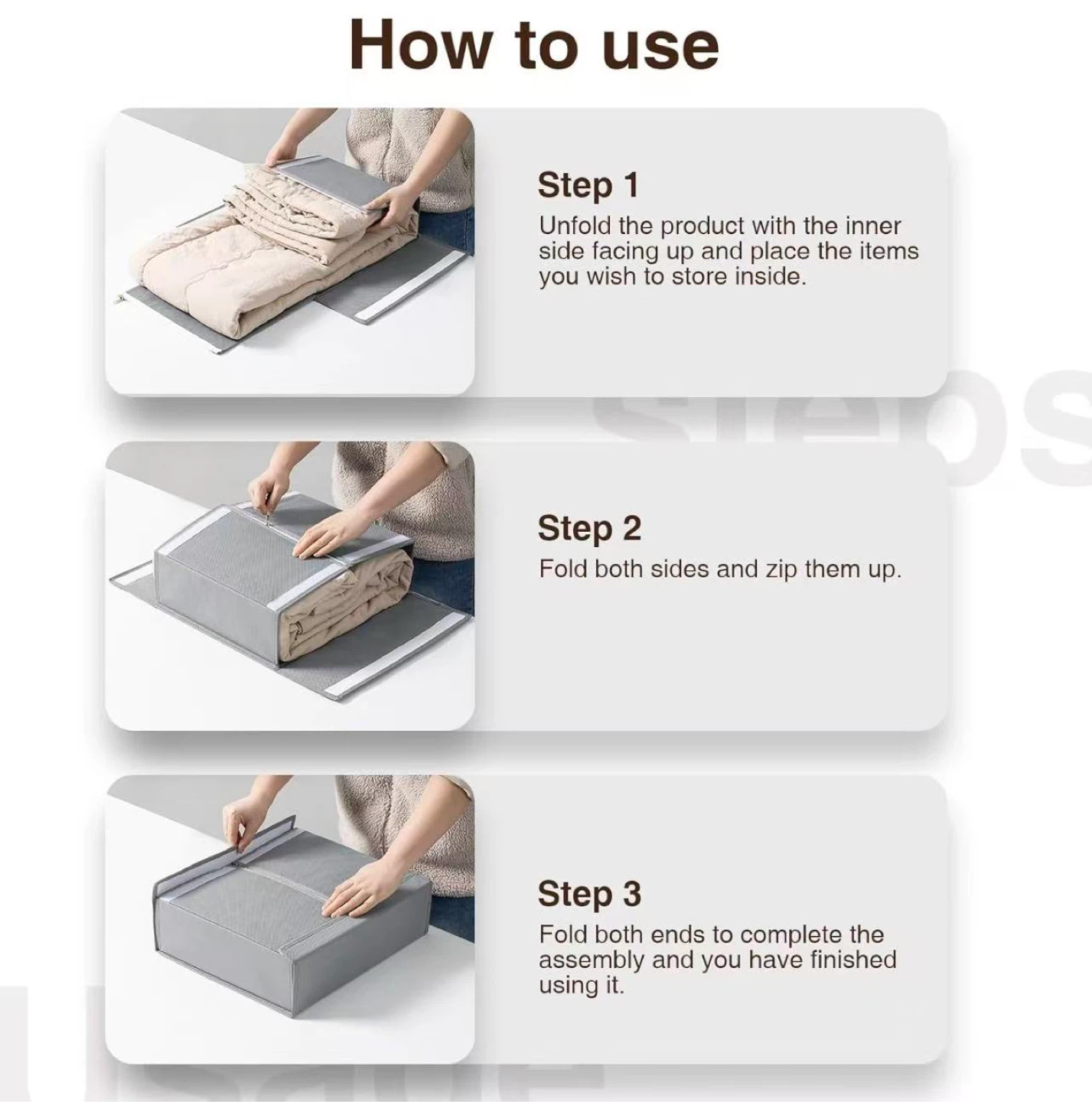 How to use

Step 1
Unfold the product with the inner side facing up and place the items you wish to store inside.

Step 2
Fold both sides and zip them up.

Step 3
Fold both ends to complete the assembly and you have finished using it.