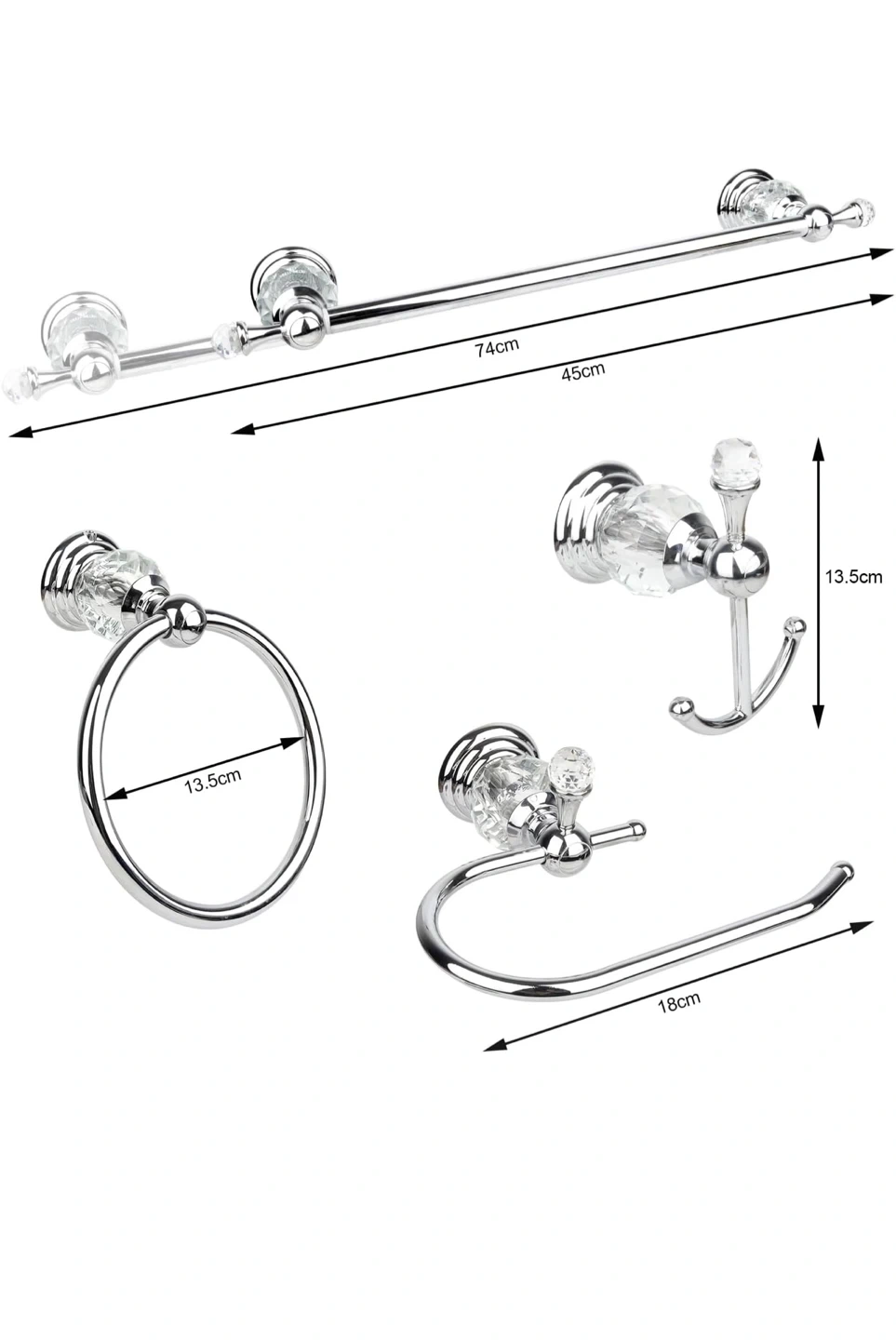 74cm

45cm

13.5cm

13.5cm

18cm