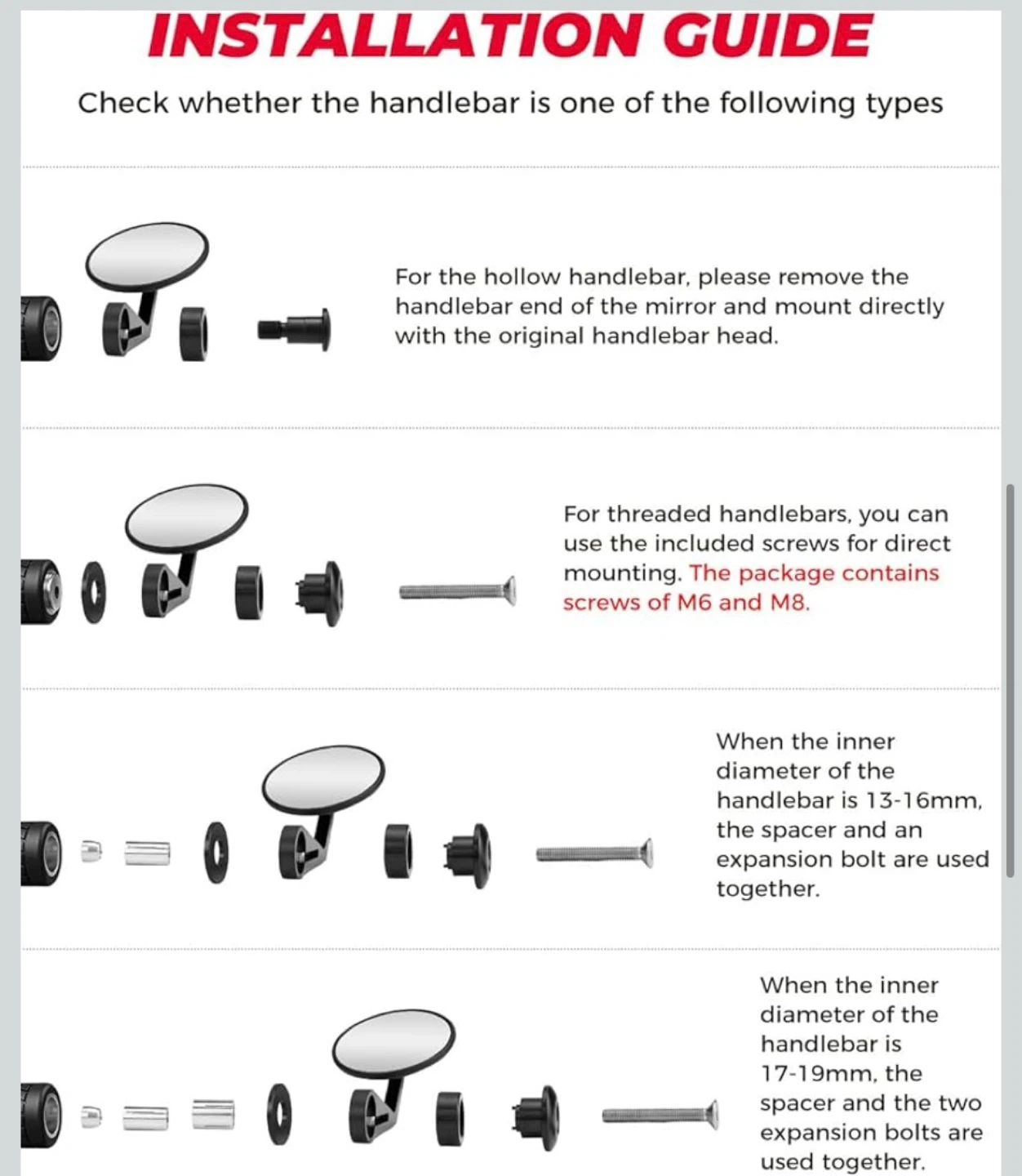 INSTALLATION GUIDE

Check whether the handlebar is one of the following types

For the hollow handlebar, please remove the handlebar end of the mirror and mount directly with the original handlebar head.

For threaded handlebars, you can use the included screws for direct mounting. The package contains screws of M6 and M8.

When the inner diameter of the handlebar is 13-16mm, the spacer and an expansion bolt are used together.

When the inner diameter of the handlebar is 17-19mm, the spacer and the two expansion bolts are used together.