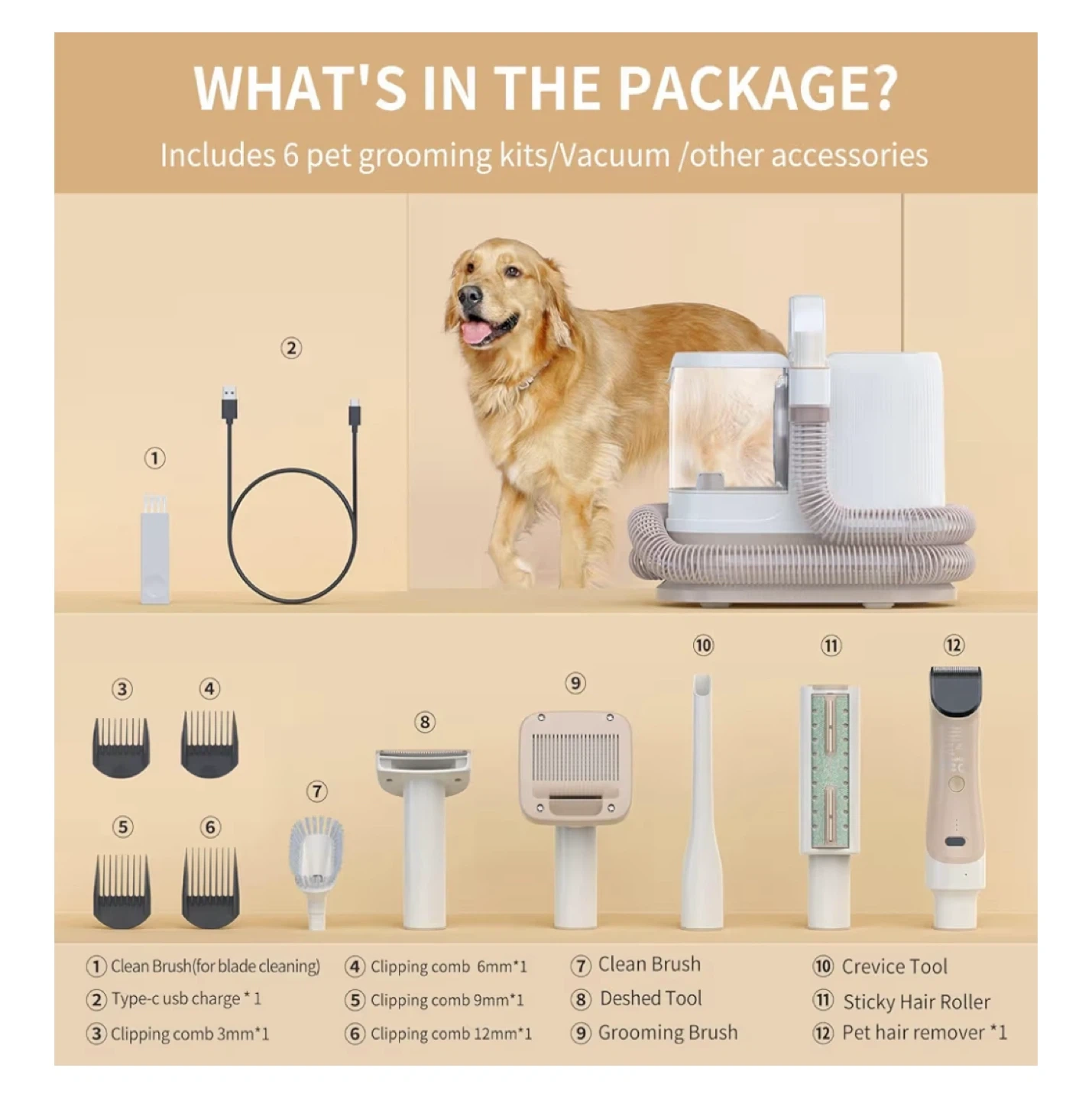 WHAT'S IN THE PACKAGE?

Includes 6 pet grooming kits/Vacuum /other accessories

②

①

⑩ ⑪ ⑫

③ ④

⑨

⑧

⑦

⑤ ⑥

① Clean Brush(for blade cleaning)
② Type-c usb charge * 1
③ Clipping comb 3mm*1

④ Clipping comb 6mm*1
⑤ Clipping comb 9mm*1
⑥ Clipping comb 12mm*1

⑦ Clean Brush
⑧ Deshed Tool
⑨ Grooming Brush

⑩ Crevice Tool
⑪ Sticky Hair Roller
⑫ Pet hair remover *1