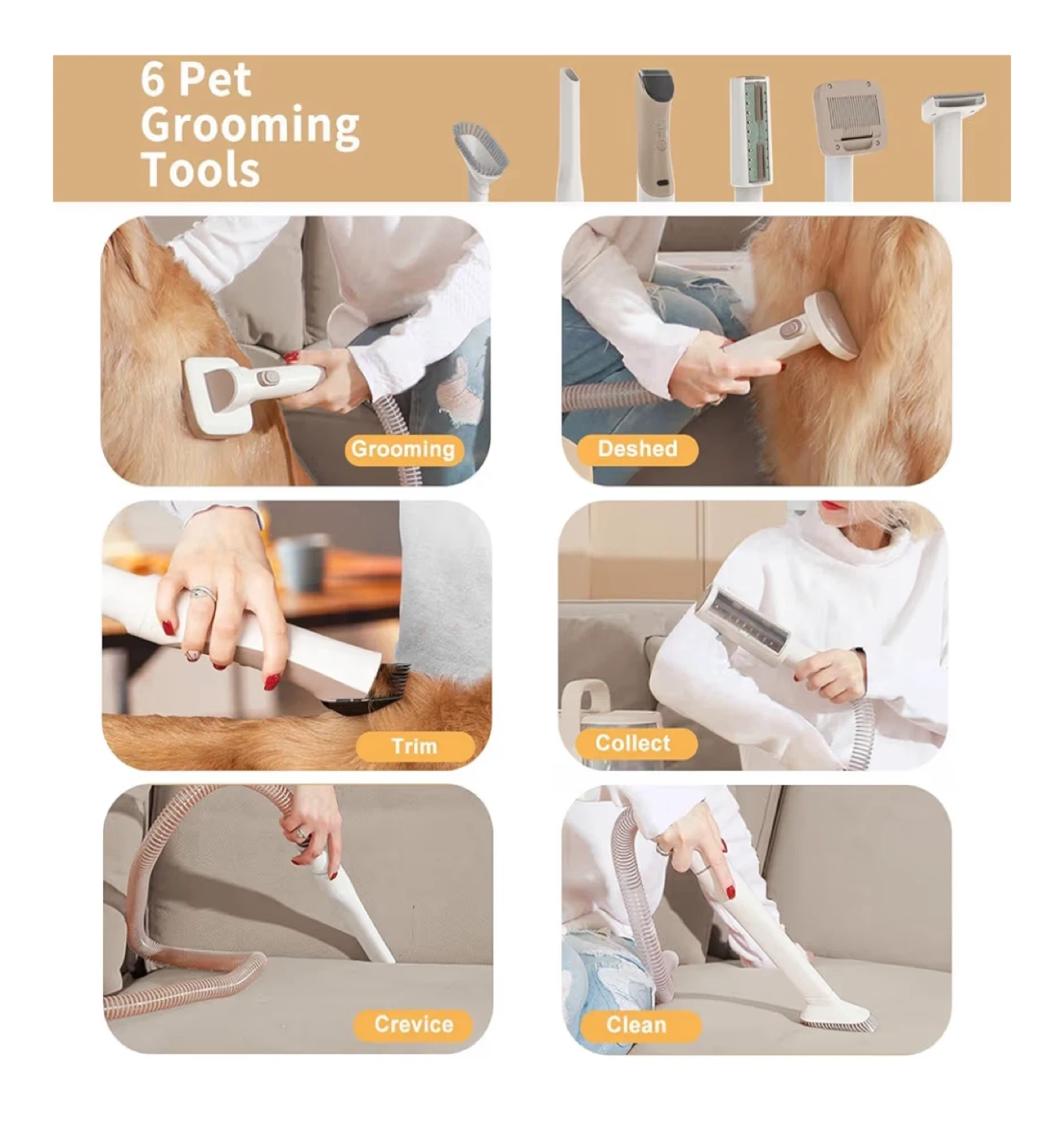 6 Pet Grooming Tools

Grooming

Deshed

Trim

Collect

Crevice

Clean