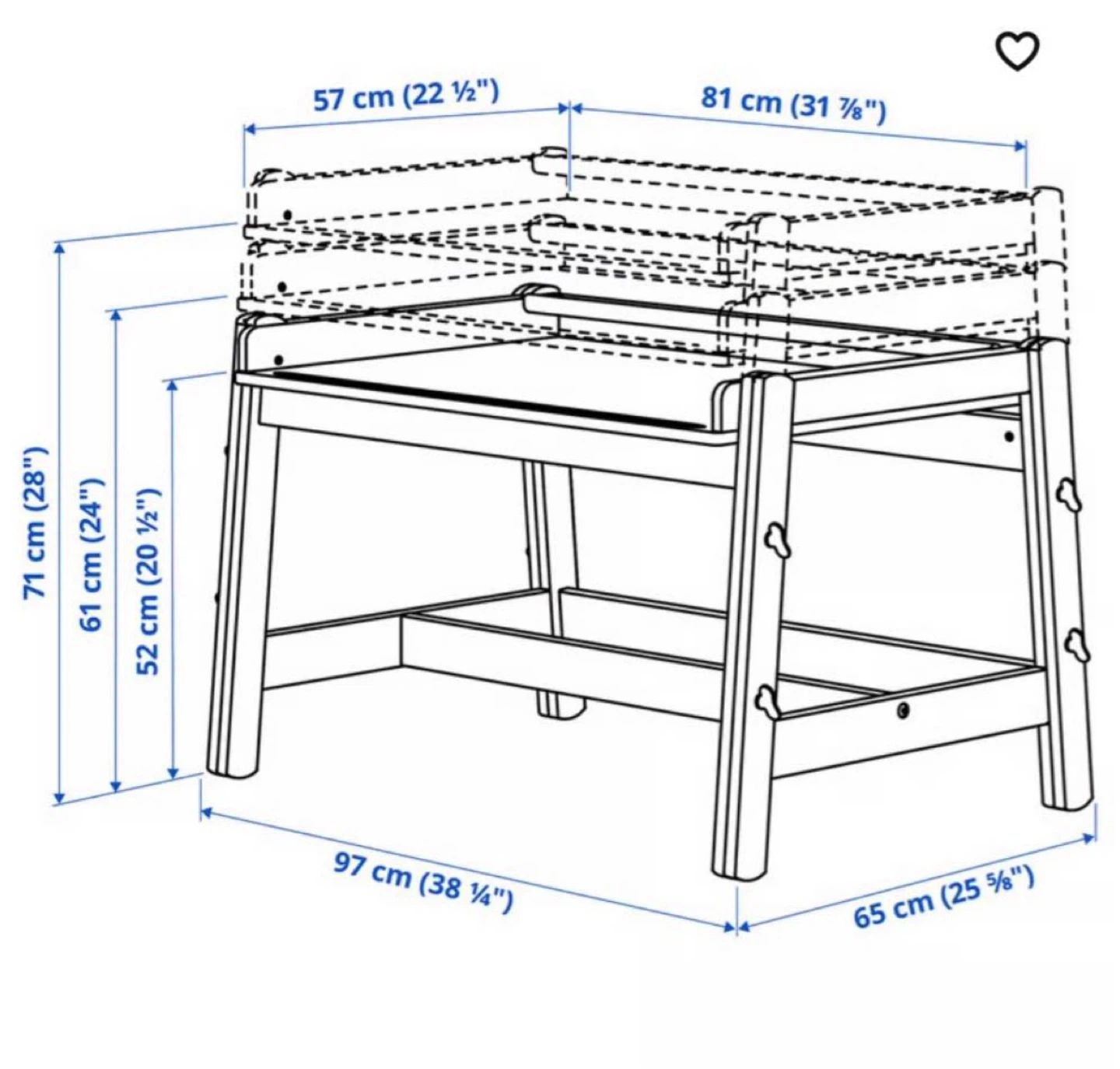 57 cm (22 ½")
81 cm (31 ⅞")
71 cm (28")
61 cm (24")
52 cm (20 ½")
97 cm (38 ¼")
65 cm (25 ⅝")