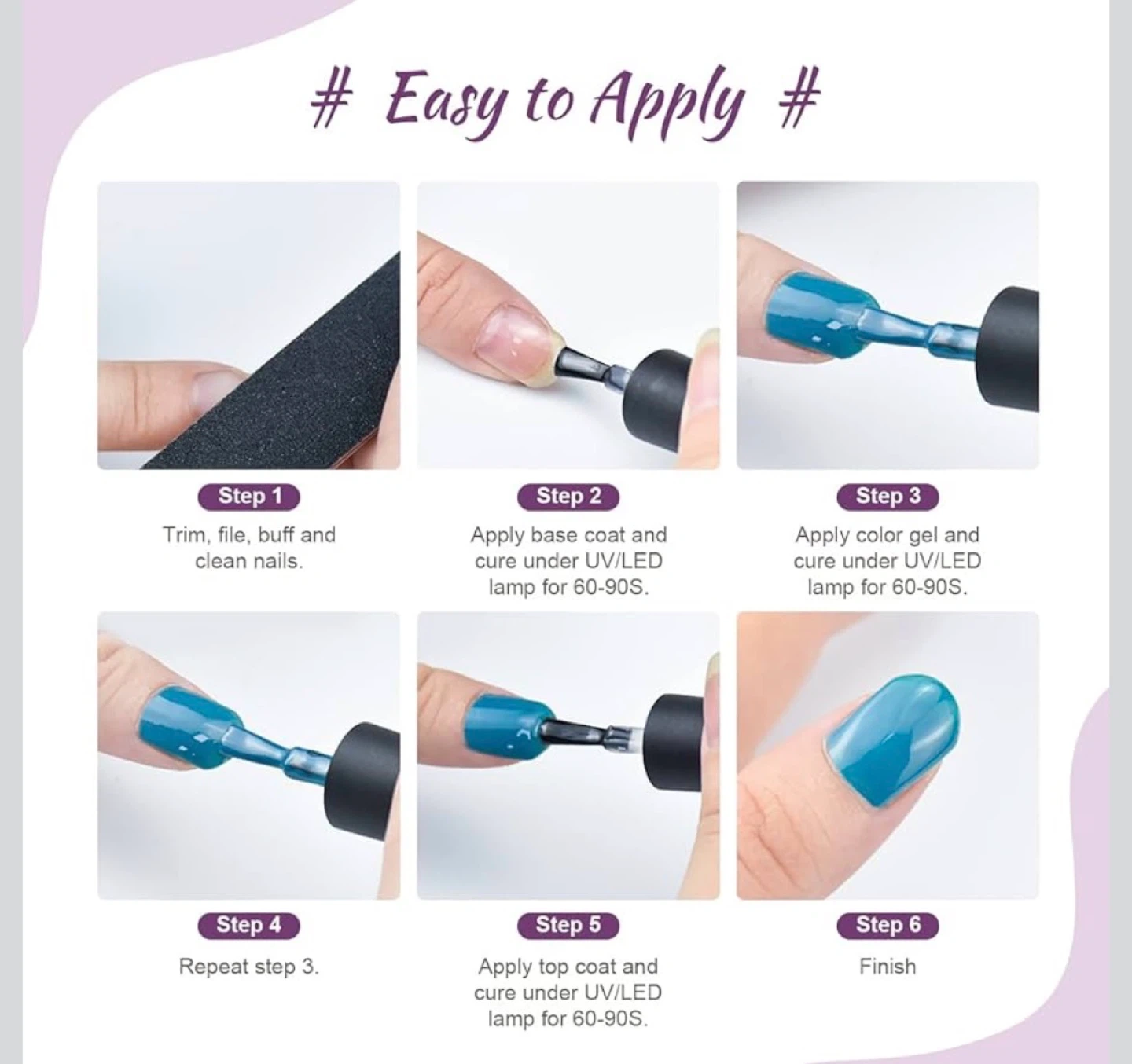 # Easy to Apply #

Step 1

Trim, file, buff and clean nails.

Step 2

Apply base coat and cure under UV/LED lamp for 60-90S.

Step 3

Apply color gel and cure under UV/LED lamp for 60-90S.

Step 4

Repeat step 3.

Step 5

Apply top coat and cure under UV/LED lamp for 60-90S.

Step 6

Finish