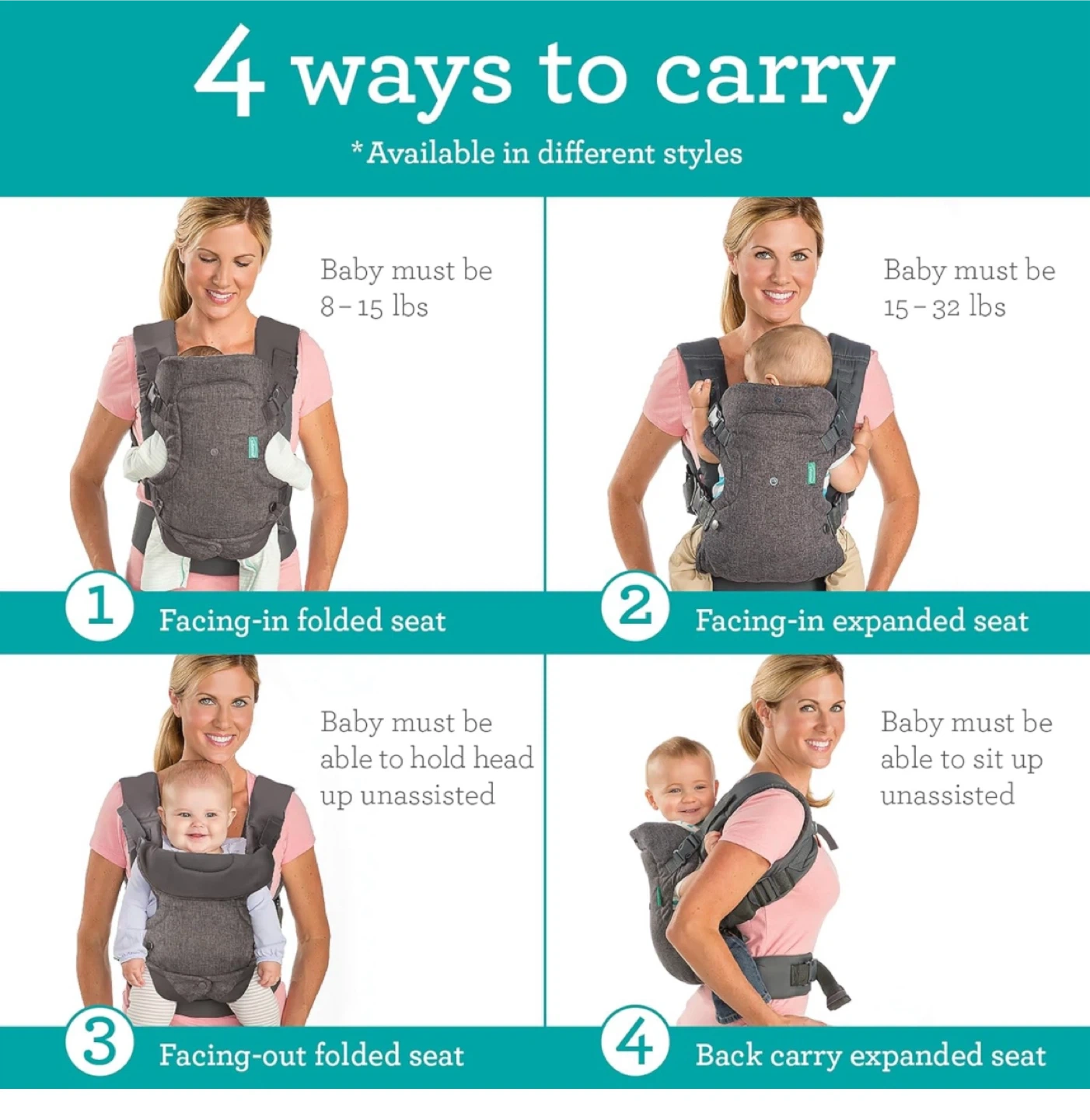 4 ways to carry

*Available in different styles

Baby must be 8 – 15 lbs

1 Facing-in folded seat

Baby must be 15 – 32 lbs

2 Facing-in expanded seat

Baby must be able to hold head up unassisted

3 Facing-out folded seat

Baby must be able to sit up unassisted

4 Back carry expanded seat