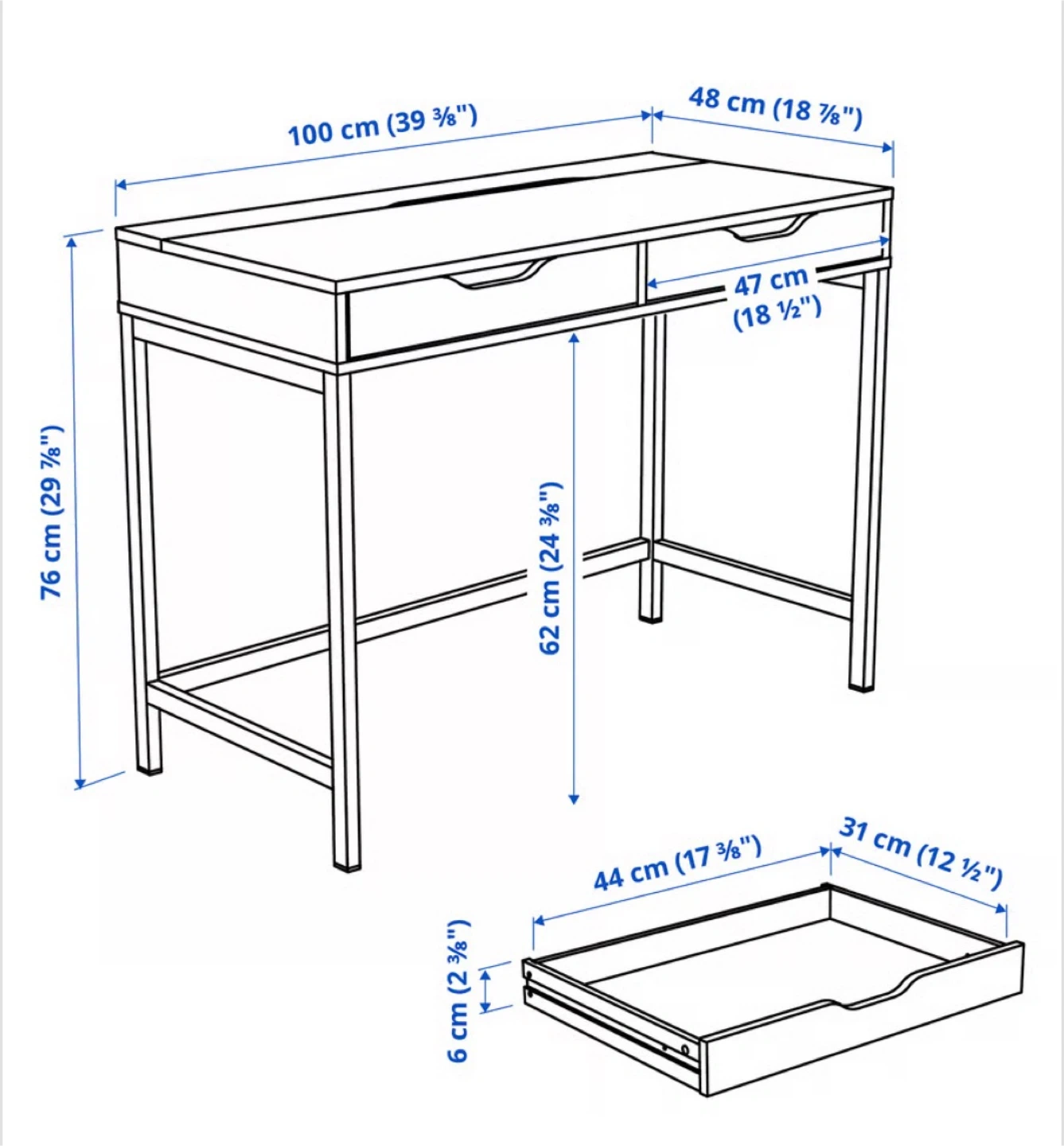 100 cm (39 ⅜")

48 cm (18 ⅞")

47 cm (18 ½")

76 cm (29 ⅞")

62 cm (24 ⅜")

44 cm (17 ⅜")

31 cm (12 ½")

6 cm (2 ⅜")