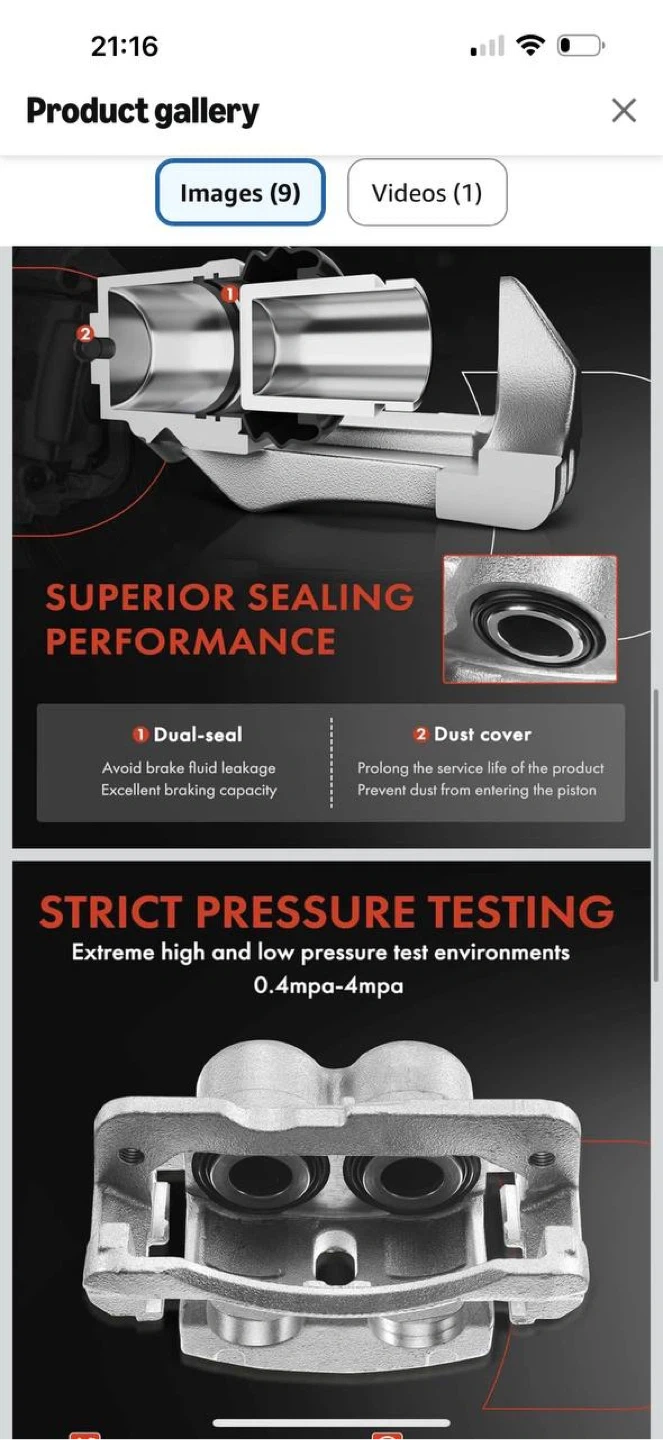 21:16

Product gallery

Images (9)

Videos (1)

1

2

SUPERIOR SEALING PERFORMANCE

1 Dual-seal
Avoid brake fluid leakage
Excellent braking capacity

2 Dust cover
Prolong the service life of the product
Prevent dust from entering the piston

STRICT PRESSURE TESTING
Extreme high and low pressure test environments
0.4mpa-4mpa