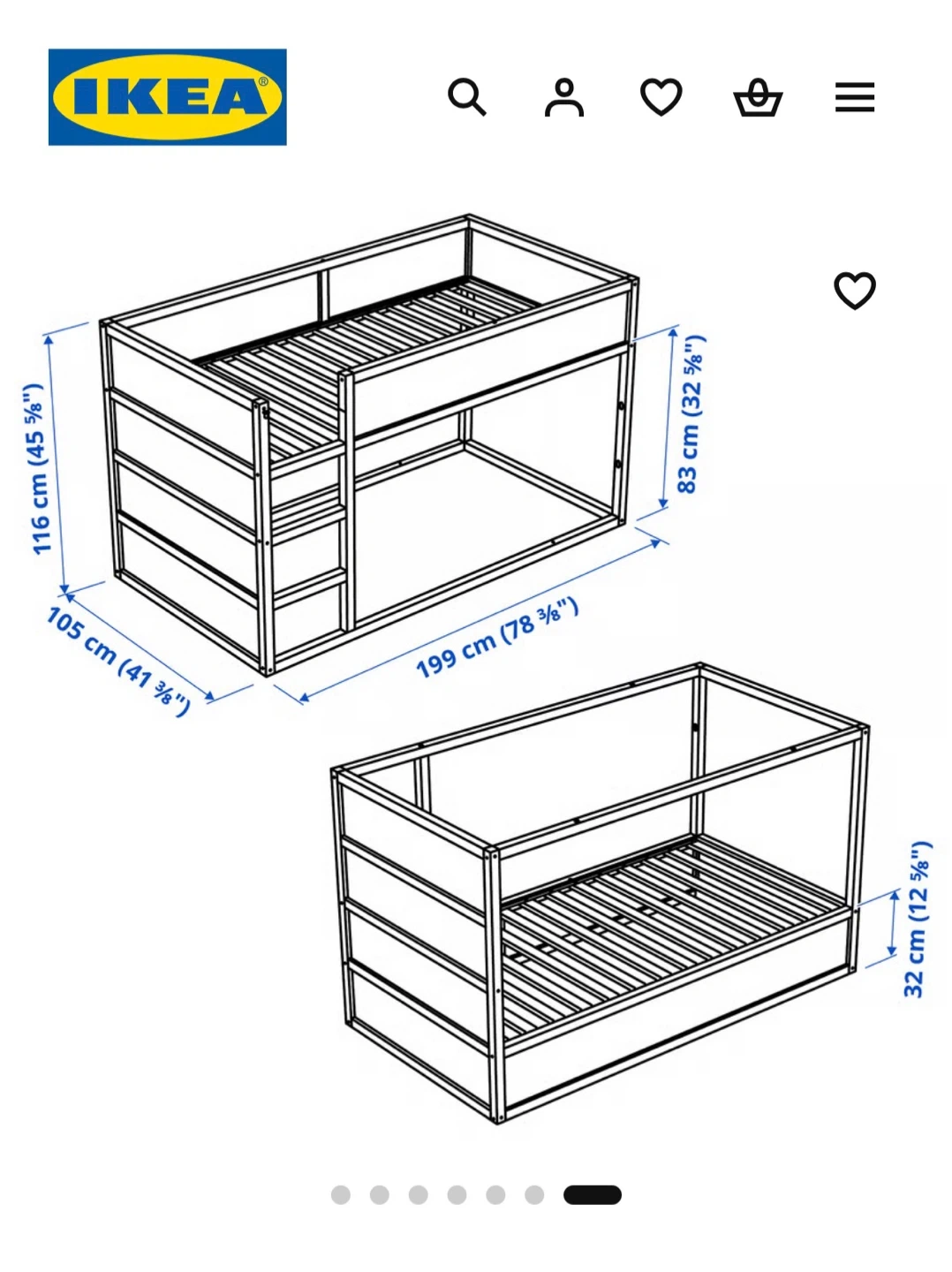 IKEA®

116 cm (45 ⅝")

83 cm (32 ⅝")

105 cm (41 ⅜")

199 cm (78 ⅜")

32 cm (12 ⅝")